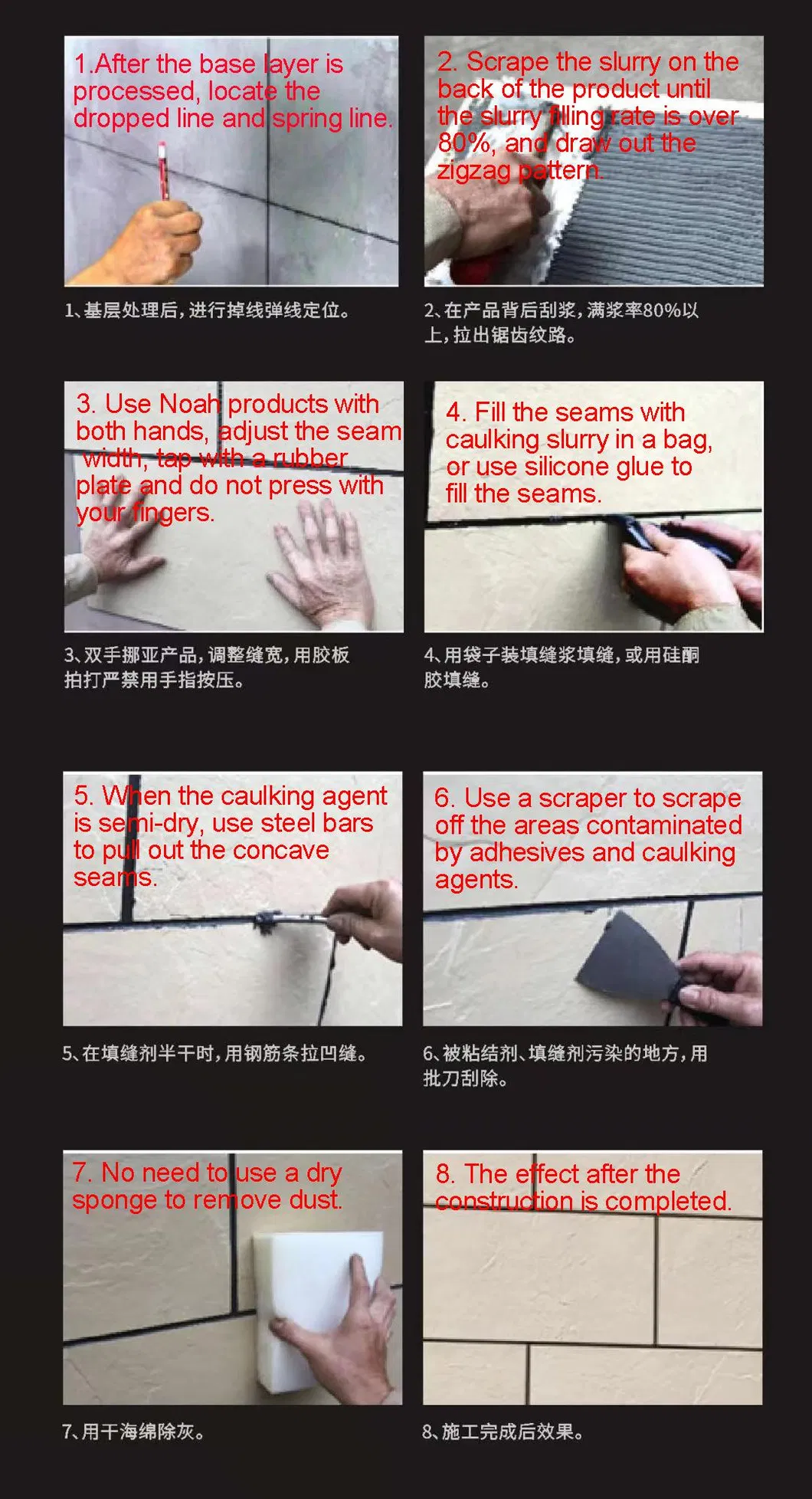 1.After the base layer is processed, locate the dropped line and spring line.

1、基层处理后，进行掉线弹线定位。

2. Scrape the slurry on the back of the product until the slurry filling rate is over 80%, and draw out the zigzag pattern.

2、在产品背后刮浆，满浆率80%以上，拉出锯齿纹路。

3. Use Noah products with both hands, adjust the seam width, tap with a rubber plate and do not press with your fingers.

3、双手挪亚产品，调整缝宽，用胶板拍打严禁用手指按压。

4. Fill the seams with caulking slurry in a bag, or use silicone glue to fill the seams.

4、用袋子装填缝浆填缝，或用硅酮胶填缝。

5. When the caulking agent is semi-dry, use steel bars to pull out the concave seams.

5、在填缝剂半干时，用钢筋条拉凹缝。

6. Use a scraper to scrape off the areas contaminated by adhesives and caulking agents.

6、被粘结剂、填缝剂污染的地方，用批刀刮除。

7. No need to use a dry sponge to remove dust.

7、用干海绵除灰。

8. The effect after the construction is completed.

8、施工完成后效果。