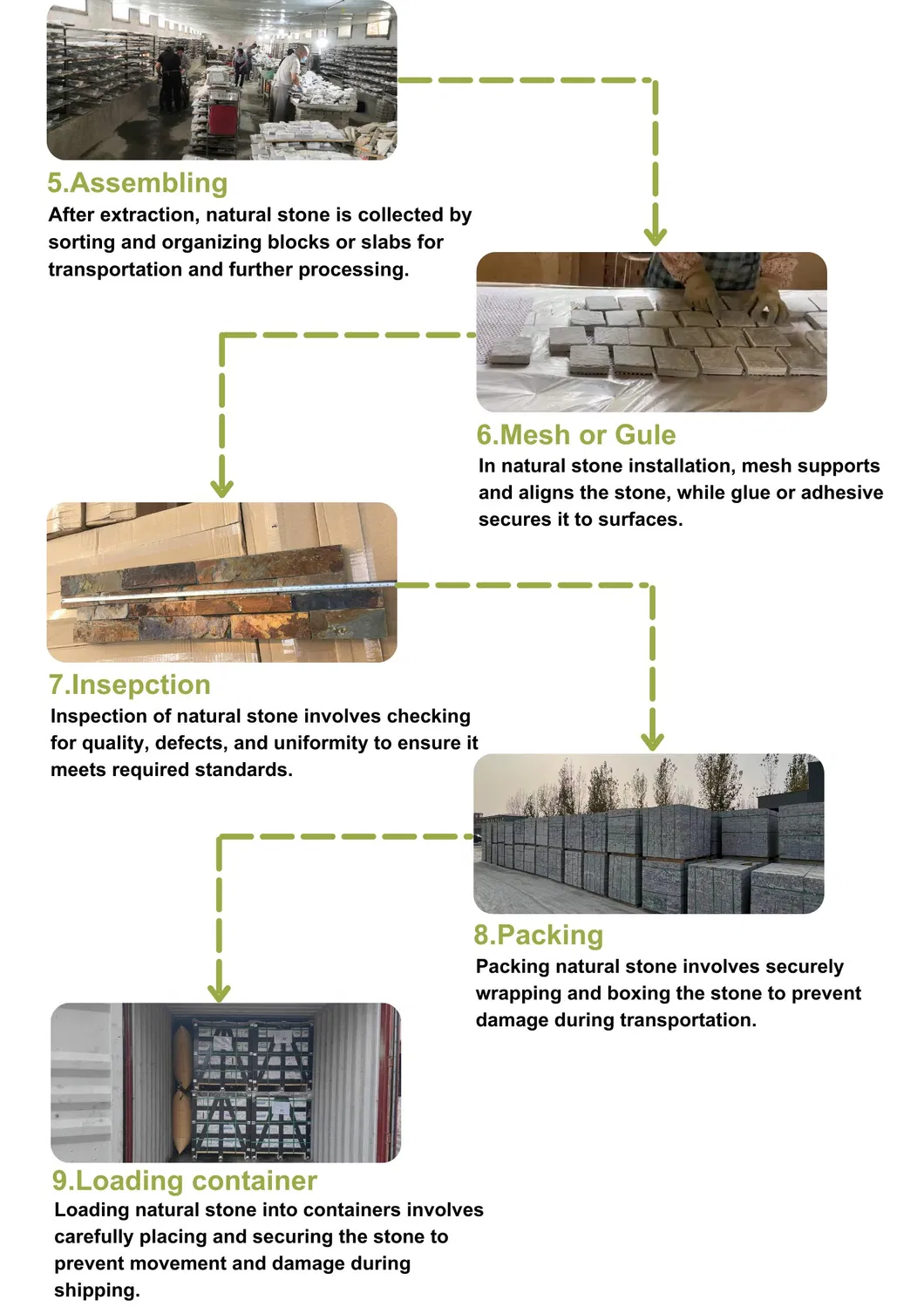 5.Assembling
After extraction, natural stone is collected by sorting and organizing blocks or slabs for transportation and further processing.

6.Mesh or Gule
In natural stone installation, mesh supports and aligns the stone, while glue or adhesive secures it to surfaces.

7.Insepction
Inspection of natural stone involves checking for quality, defects, and uniformity to ensure it meets required standards.

8.Packing
Packing natural stone involves securely wrapping and boxing the stone to prevent damage during transportation.

9.Loading container
Loading natural stone into containers involves carefully placing and securing the stone to prevent movement and damage during shipping.