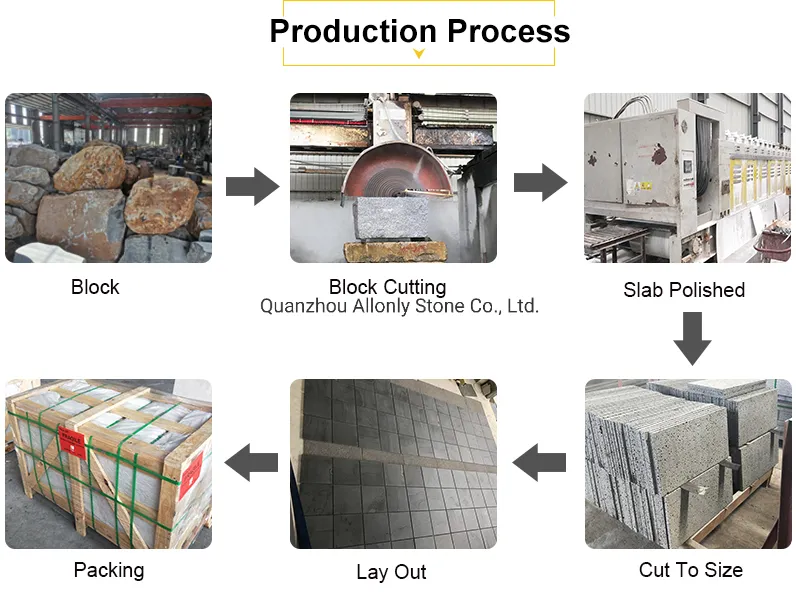 Production Process

Block

Block Cutting

Quanzhou Allonly Stone Co., Ltd.

Slab Polished

Cut To Size

Lay Out

Packing

FRAGILE