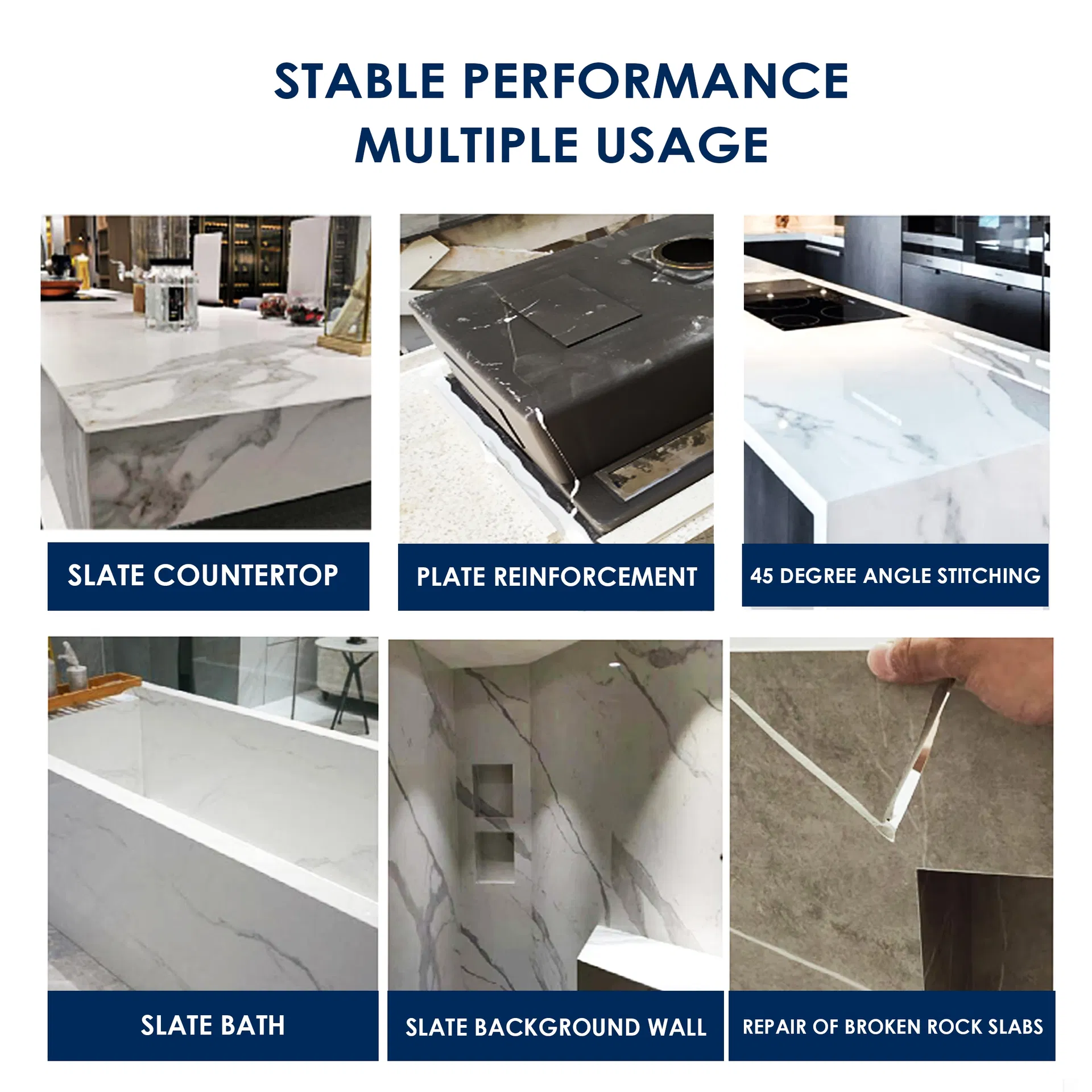 STABLE PERFORMANCE
MULTIPLE USAGE

SLATE COUNTERTOP

PLATE REINFORCEMENT

45 DEGREE ANGLE STITCHING

SLATE BATH

SLATE BACKGROUND WALL

REPAIR OF BROKEN ROCK SLABS