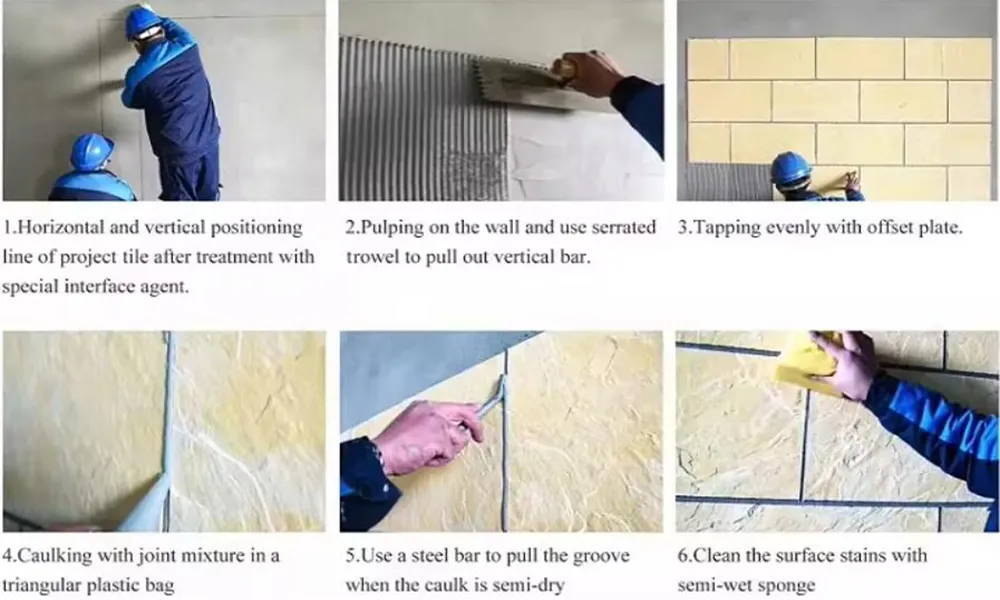 1.Horizontal and vertical positioning line of project tile after treatment with special interface agent.

2.Pulping on the wall and use serrated trowel to pull out vertical bar.

3.Tapping evenly with offset plate.

4.Caulking with joint mixture in a triangular plastic bag

5.Use a steel bar to pull the groove when the caulk is semi-dry

6.Clean the surface stains with semi-wet sponge