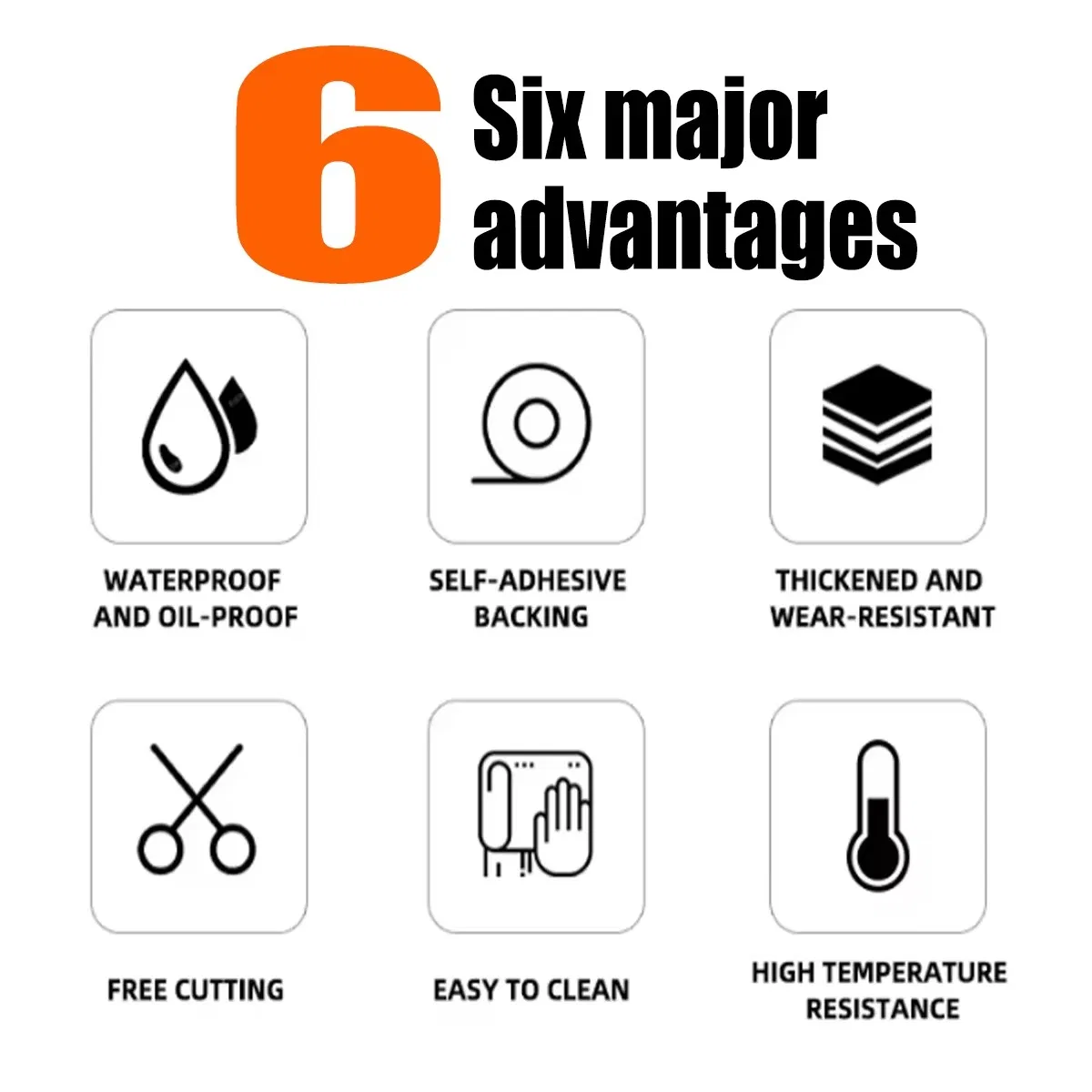 6 Six major advantages

WATERPROOF AND OIL-PROOF

SELF-ADHESIVE BACKING

THICKENED AND WEAR-RESISTANT

FREE CUTTING

EASY TO CLEAN

HIGH TEMPERATURE RESISTANCE