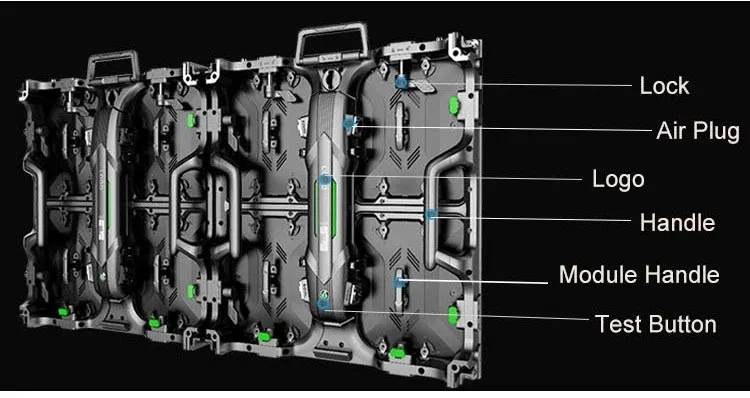 Lock
Air Plug
Logo
Handle
Module Handle
Test Button