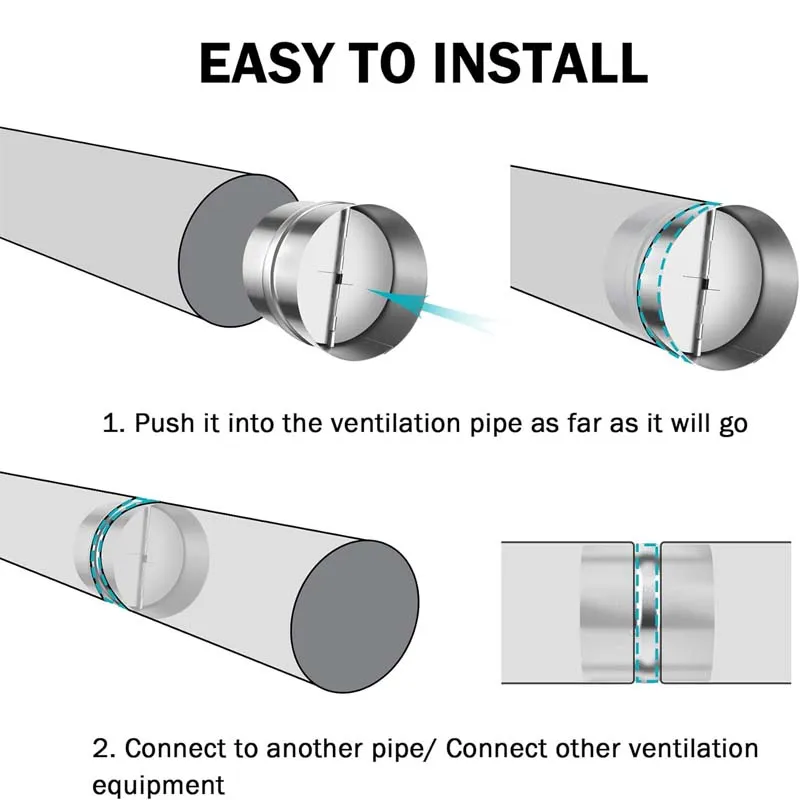 EASY TO INSTALL

1. Push it into the ventilation pipe as far as it will go

2. Connect to another pipe/ Connect other ventilation equipment