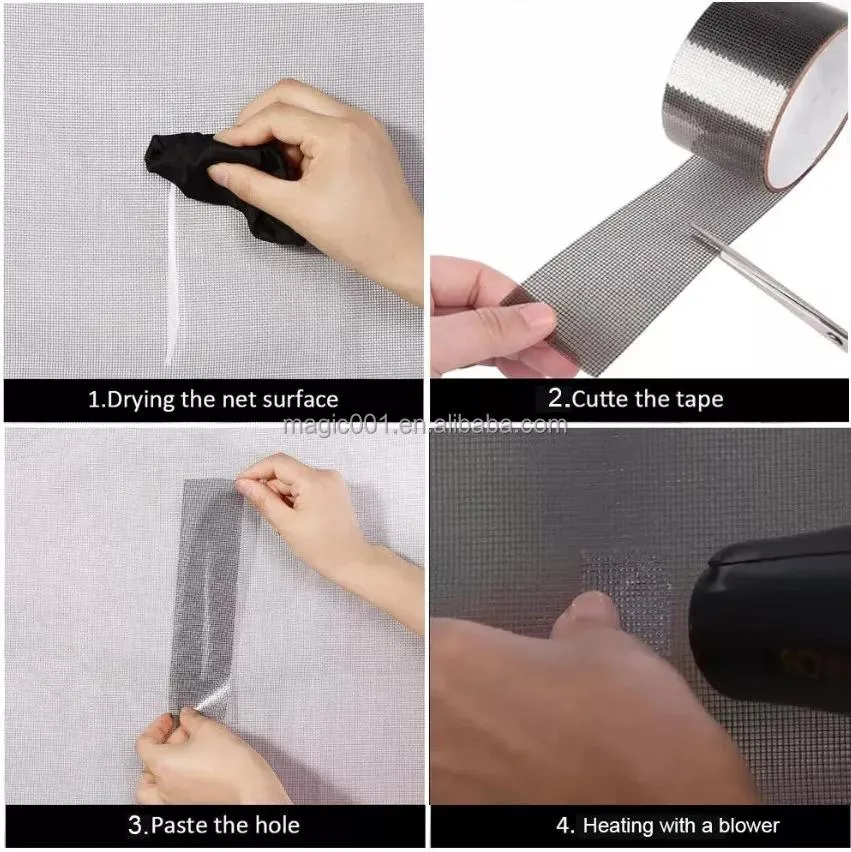 1.Drying the net surface

2.Cutte the tape

magic001.en.alibaba.com

3.Paste the hole

4. Heating with a blower