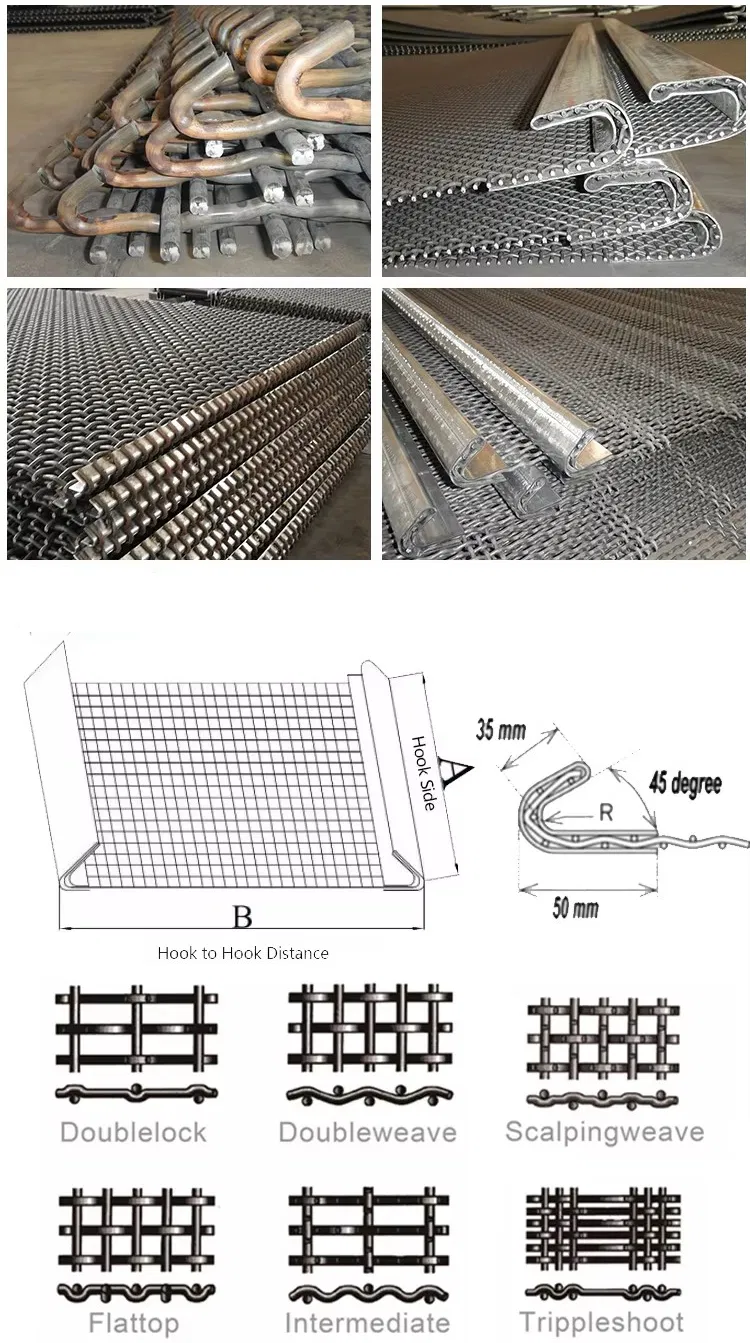 Hook Side

A

B

Hook to Hook Distance

35 mm

45 degree

R

50 mm

Doublelock

Doubleweave

Scalpingweave

Flattop

Intermediate

Trippleshoot