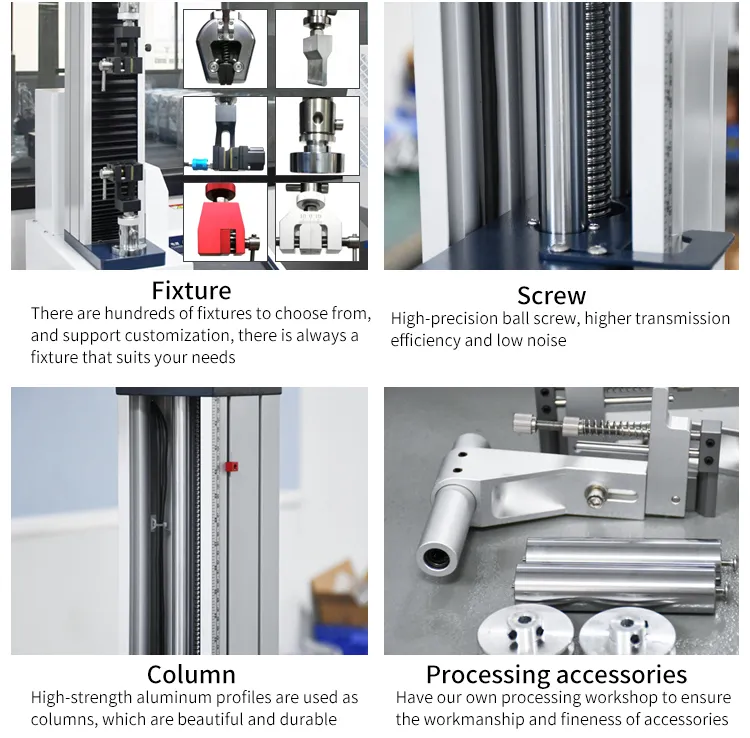 Fixture
There are hundreds of fixtures to choose from, and support customization, there is always a fixture that suits your needs

Screw
High-precision ball screw, higher transmission efficiency and low noise

Column
High-strength aluminum profiles are used as columns, which are beautiful and durable

Processing accessories
Have our own processing workshop to ensure the workmanship and fineness of accessories