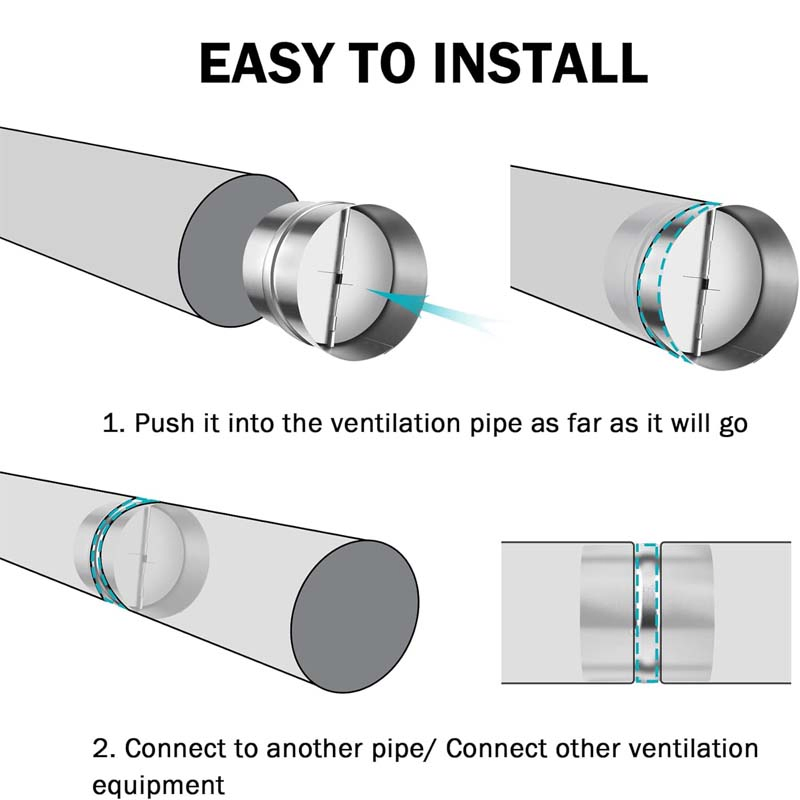 EASY TO INSTALL

1. Push it into the ventilation pipe as far as it will go

2. Connect to another pipe/ Connect other ventilation equipment