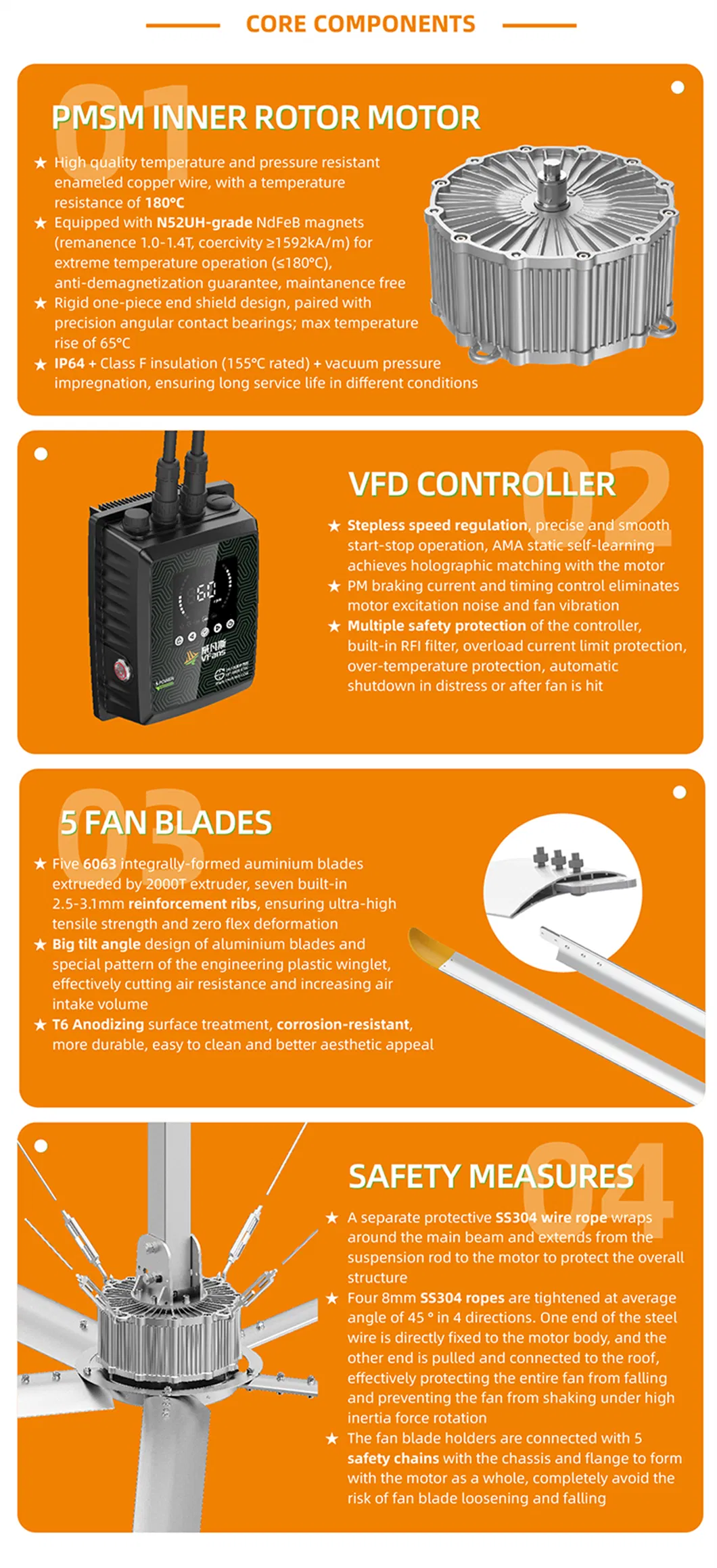 CORE COMPONENTS

01

PMSM INNER ROTOR MOTOR

★ High quality temperature and pressure resistant enameled copper wire, with a temperature resistance of 180°C

★ Equipped with N52UH-grade NdFeB magnets (remanence 1.0-1.4T, coercivity ≥1592kA/m) for extreme temperature operation (≤180°C), anti-demagnetization guarantee, maintanence free

★ Rigid one-piece end shield design, paired with precision angular contact bearings; max temperature rise of 65°C

★ IP64 + Class F insulation (155°C rated) + vacuum pressure impregnation, ensuring long service life in different conditions

02

VFD CONTROLLER

★ Stepless speed regulation, precise and smooth start-stop operation, AMA static self-learning achieves holographic matching with the motor

★ PM braking current and timing control eliminates motor excitation noise and fan vibration

★ Multiple safety protection of the controller, built-in RFI filter, overload current limit protection, over-temperature protection, automatic shutdown in distress or after fan is hit

60

VFans

POWER

03

5 FAN BLADES

★ Five 6063 integrally-formed auminium blades extrueded by 2000T extruder, seven built-in 2.5-3.1mm reinforcement ribs, ensuring ultra-high tensile strength and zero flex deformation

★ Big tilt angle design of aluminium blades and special pattern of the engineering plastic winglet, effectively cutting air resistance and increasing air intake volume

★ T6 Anodizing surface treatment, corrosion-resistant, more durable, easy to clean and better aesthetic appeal

04

SAFETY MEASURES

★ A separate protective SS304 wire rope wraps around the main beam and extends from the suspension rod to the motor to protect the overall structure

★ Four 8mm SS304 ropes are tightened at average angle of 45 ° in 4 directions. One end of the steel wire is directly fixed to the motor body, and the other end is pulled and connected to the roof, effectively protecting the entire fan from falling and preventing the fan from shaking under high inertia force rotation

★ The fan blade holders are connected with 5 safety chains with the chassis and flange to form with the motor as a whole, completely avoid the risk of fan blade loosening and falling