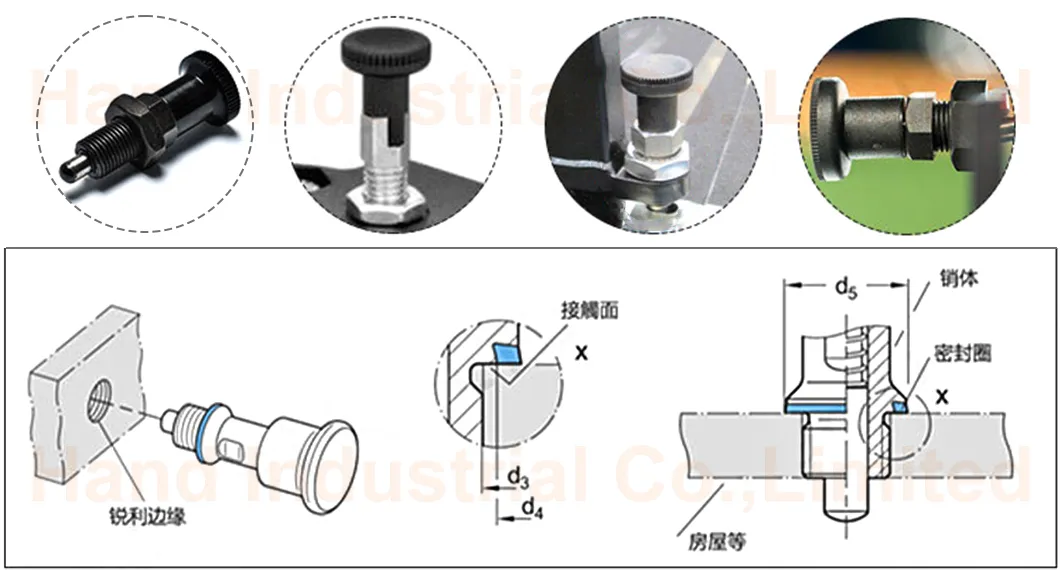 Hand Industrial Co.,Limited

锐利边缘

接触面
X
$d_3$
$d_4$

$d_5$
销体
密封圈
X
房屋等

Hand Industrial Co.,Limited