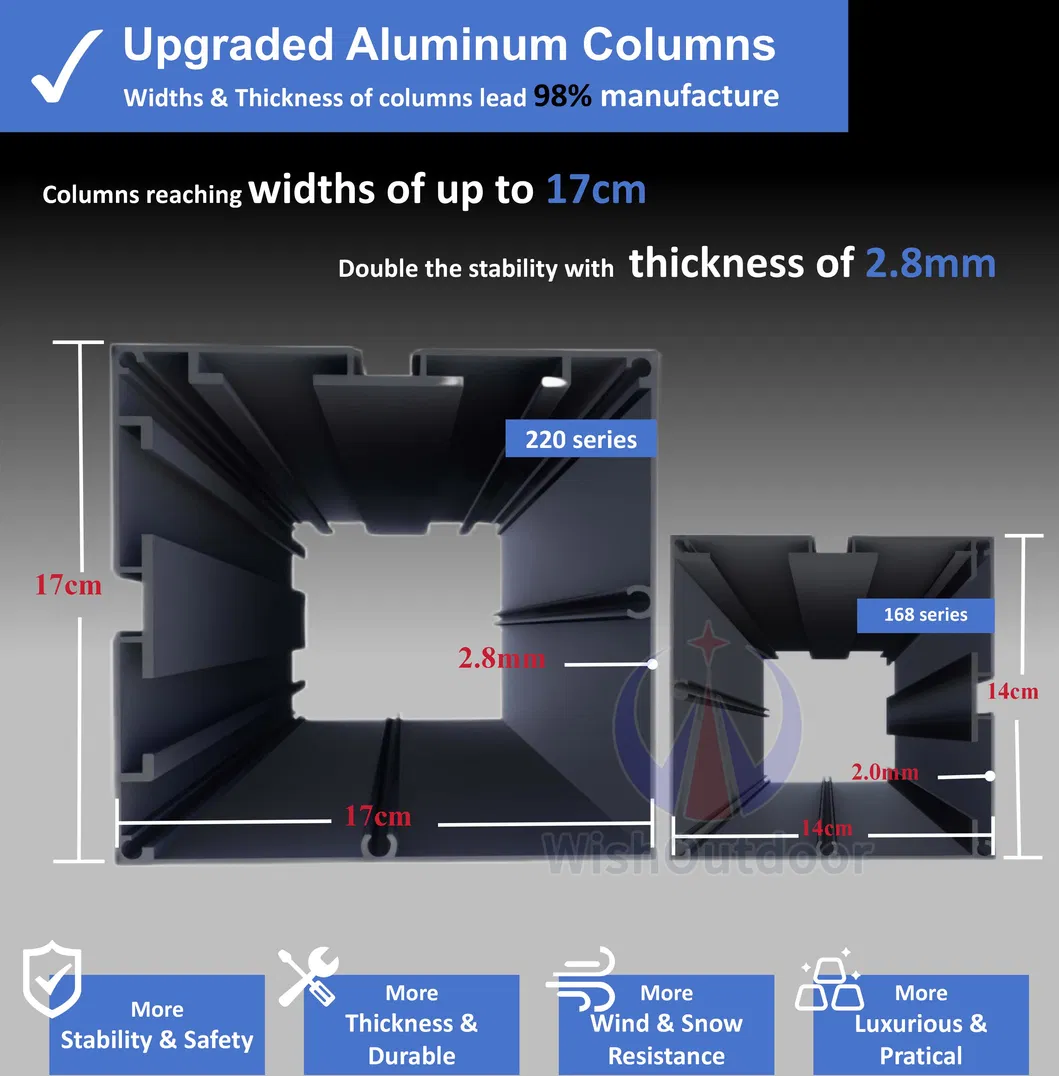 Upgraded Aluminum Columns
Widths & Thickness of columns lead 98% manufacture

Columns reaching widths of up to 17cm

Double the stability with thickness of 2.8mm

220 series

17cm

2.8mm

17cm

168 series

14cm

2.0mm

14cm

WishOutdoor

More Stability & Safety

More Thickness & Durable

More Wind & Snow Resistance

More Luxurious & Pratical