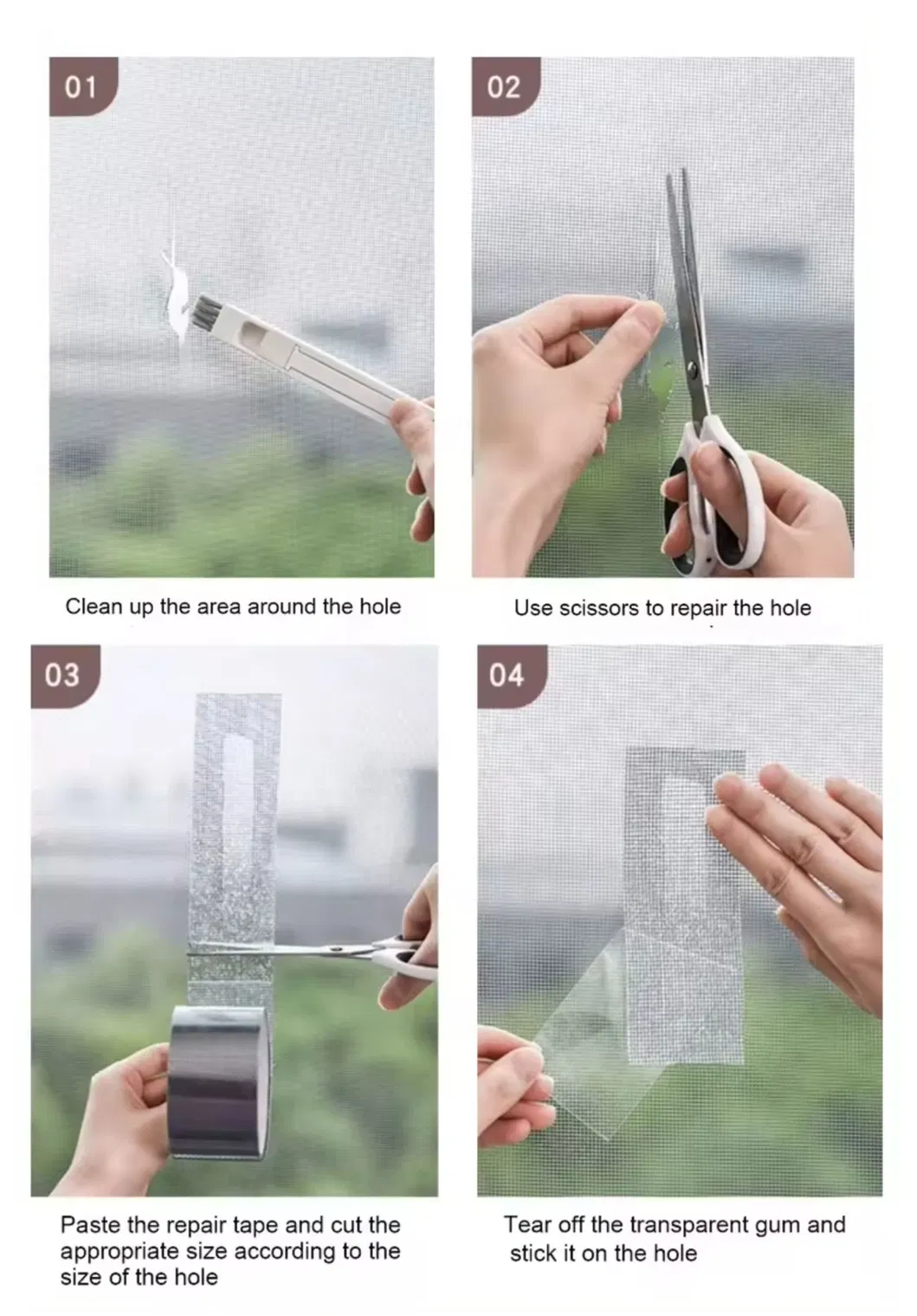 01

Clean up the area around the hole

02

Use scissors to repair the hole

03

Paste the repair tape and cut the appropriate size according to the size of the hole

04

Tear off the transparent gum and stick it on the hole