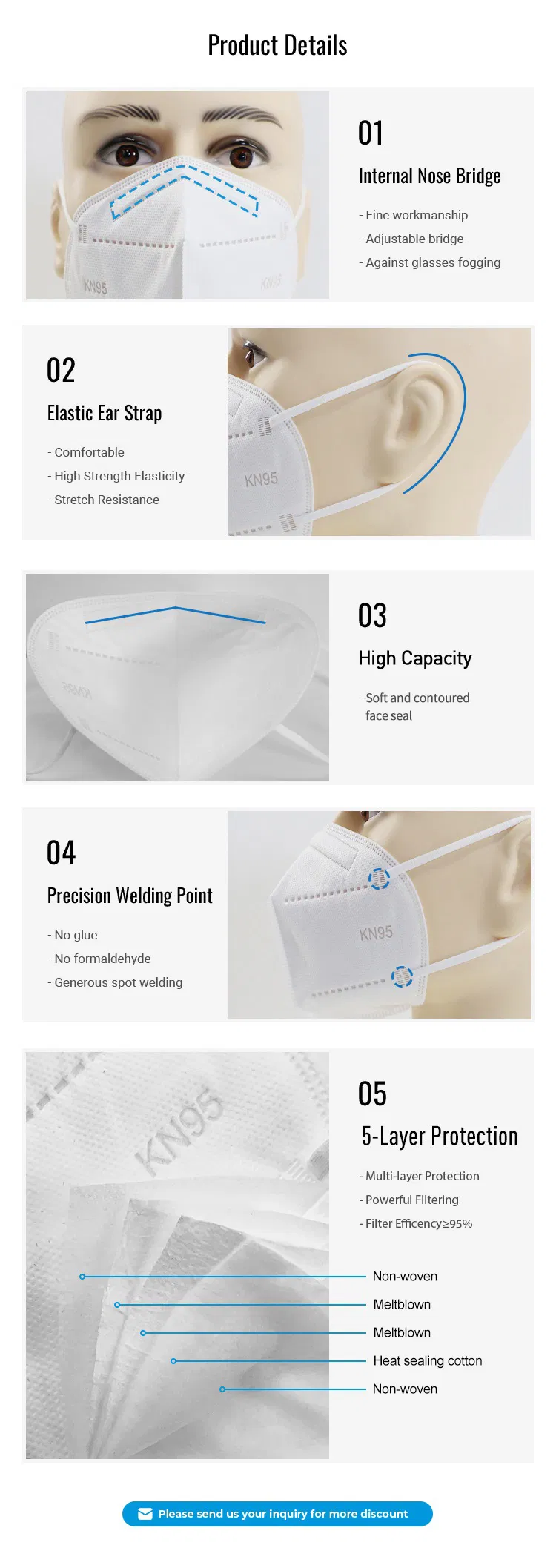 Product Details

KN95

KN95

01

Internal Nose Bridge

- Fine workmanship
- Adjustable bridge
- Against glasses fogging

02

Elastic Ear Strap

- Comfortable
- High Strength Elasticity
- Stretch Resistance

KN95

KN95

03

High Capacity

- Soft and contoured face seal

04

Precision Welding Point

- No glue
- No formaldehyde
- Generous spot welding

KN95

KN95

05

5-Layer Protection

- Multi-layer Protection
- Powerful Filtering
- Filter Efficency≥95%

Non-woven

Meltblown

Meltblown

Heat sealing cotton

Non-woven

Please send us your inquiry for more discount