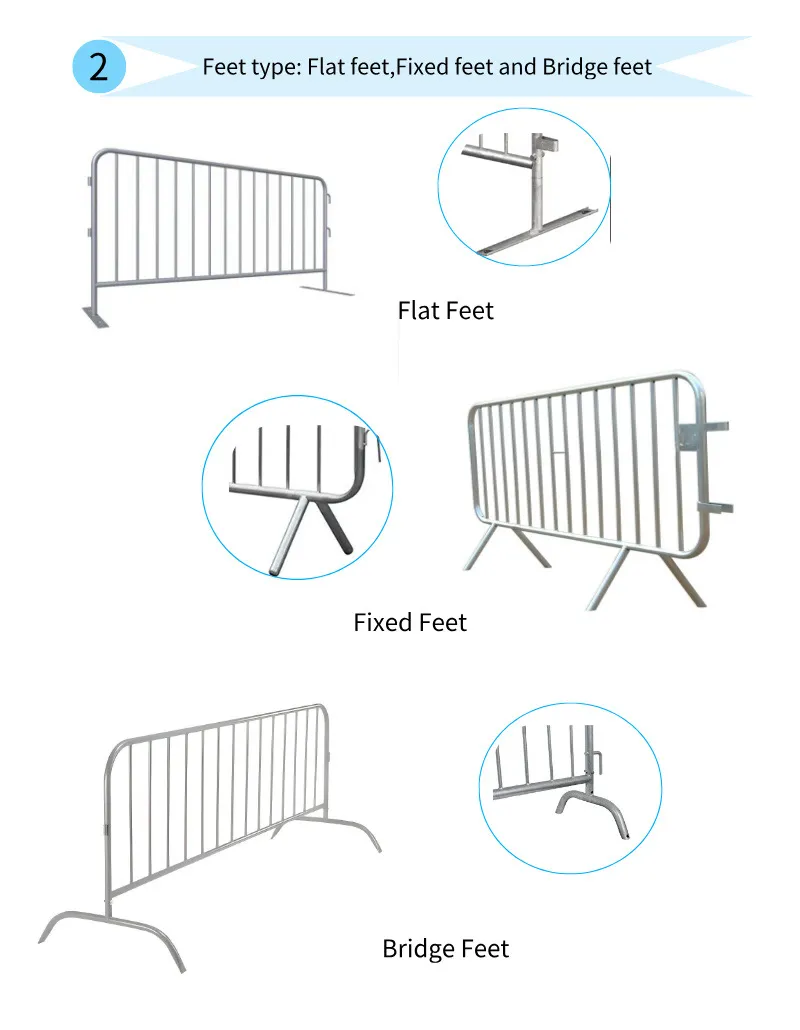 2

Feet type: Flat feet,Fixed feet and Bridge feet

Flat Feet

Fixed Feet

Bridge Feet