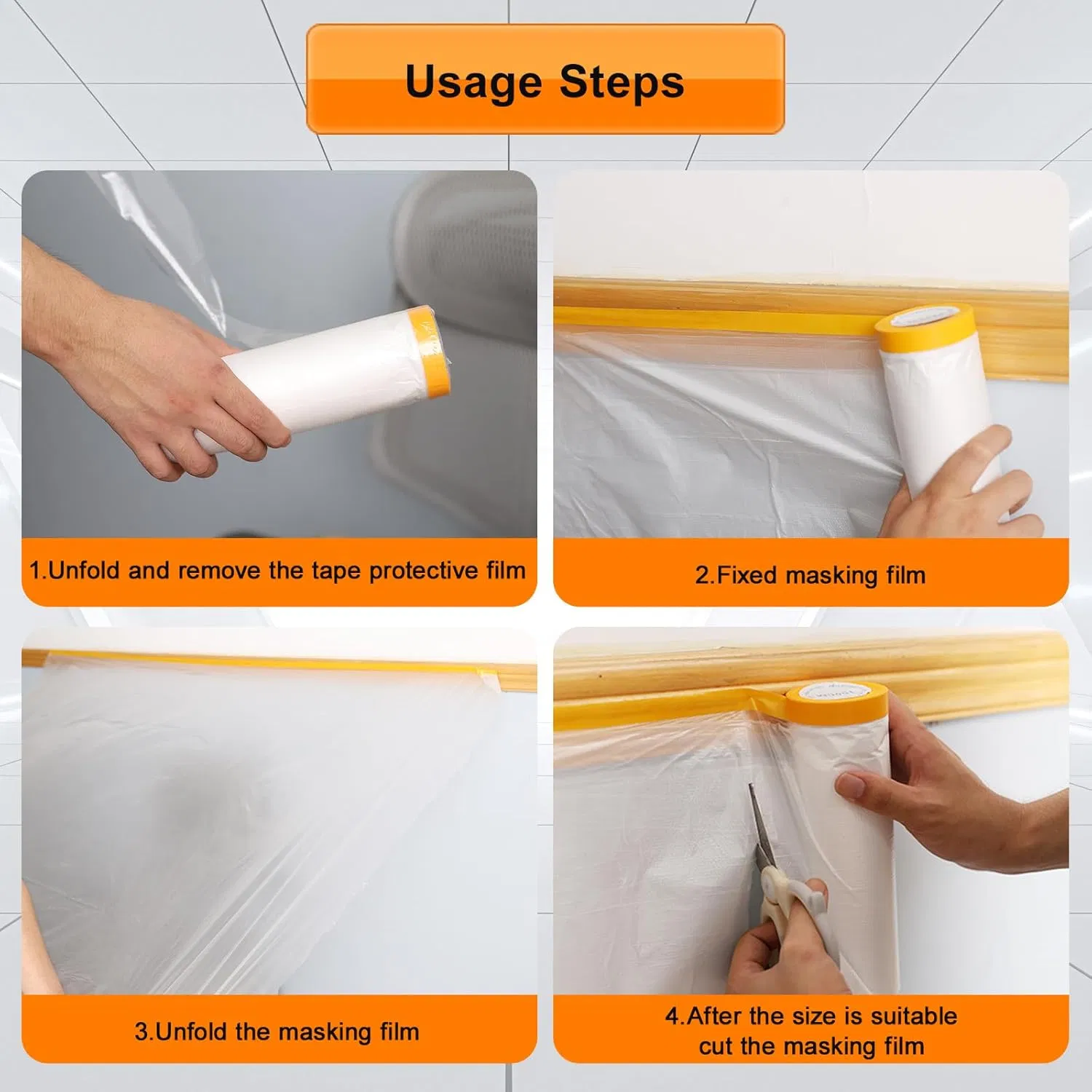 Usage Steps

1.Unfold and remove the tape protective film

2.Fixed masking film

3.Unfold the masking film

4.After the size is suitable cut the masking film