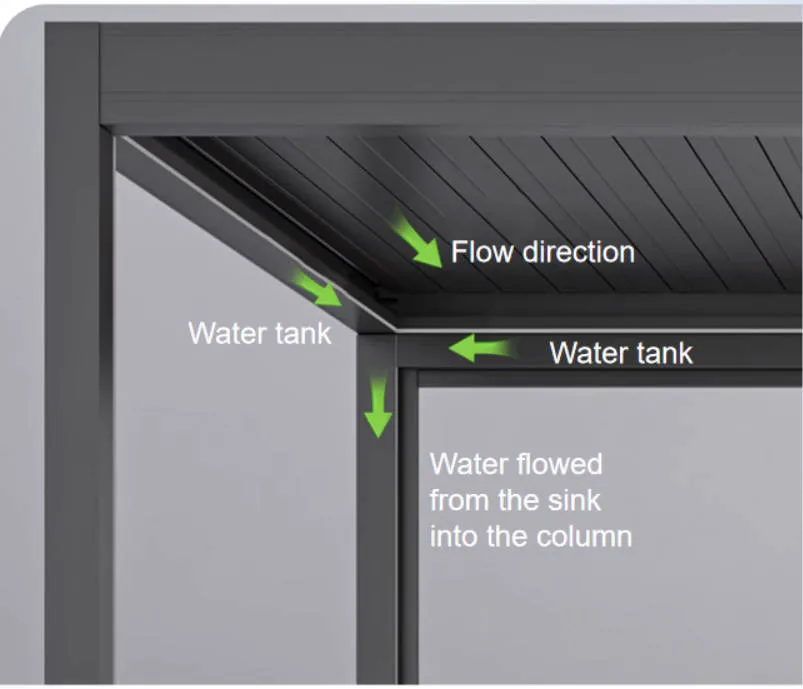 Flow direction

Water tank

Water tank

Water flowed from the sink into the column