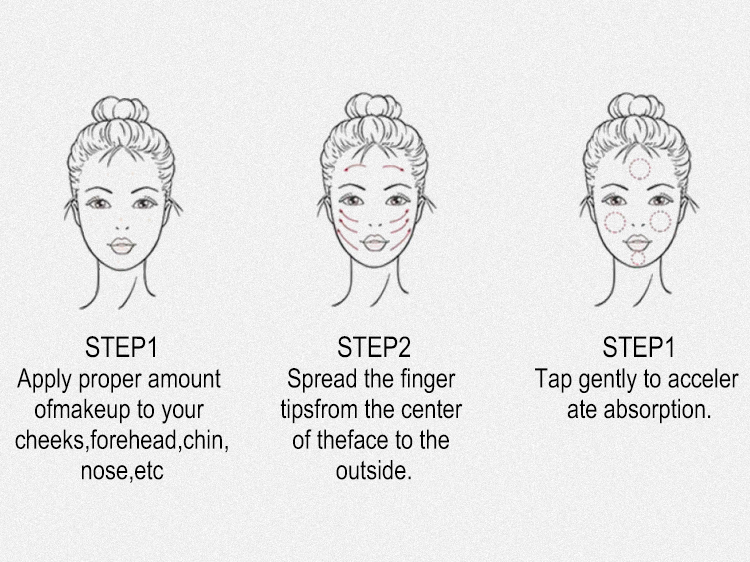 STEP1
Apply proper amount ofmakeup to your cheeks,forehead,chin, nose,etc

STEP2
Spread the finger tipsfrom the center of theface to the outside.

STEP1
Tap gently to acceler ate absorption.