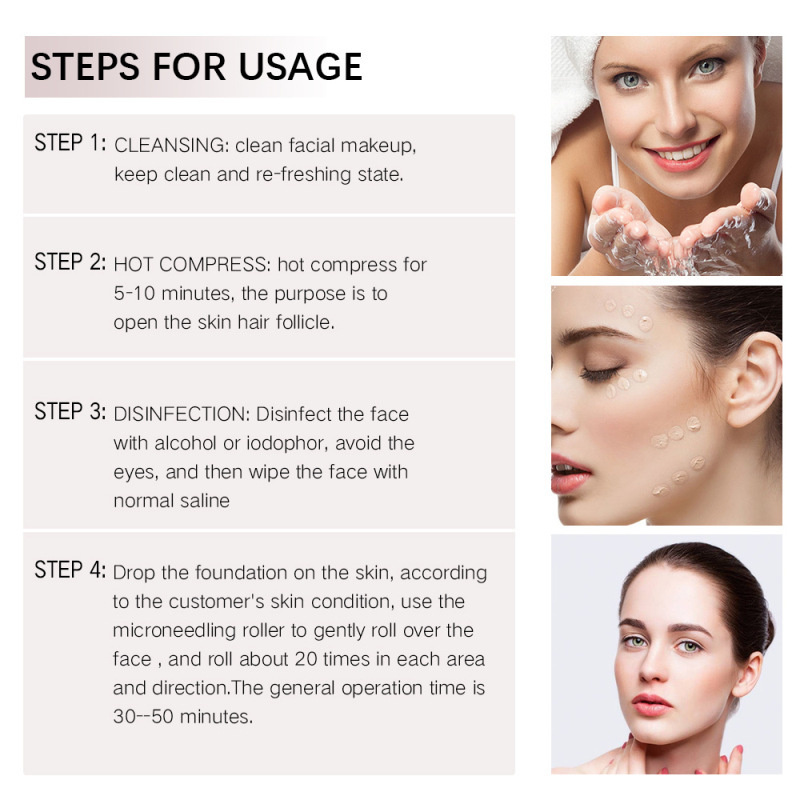 STEPS FOR USAGE

STEP 1: CLEANSING: clean facial makeup, keep clean and re-freshing state.

STEP 2: HOT COMPRESS: hot compress for 5-10 minutes, the purpose is to open the skin hair follicle.

STEP 3: DISINFECTION: Disinfect the face with alcohol or iodophor, avoid the eyes, and then wipe the face with normal saline

STEP 4: Drop the foundation on the skin, according to the customer's skin condition, use the microneedling roller to gently roll over the face , and roll about 20 times in each area and direction.The general operation time is 30--50 minutes.