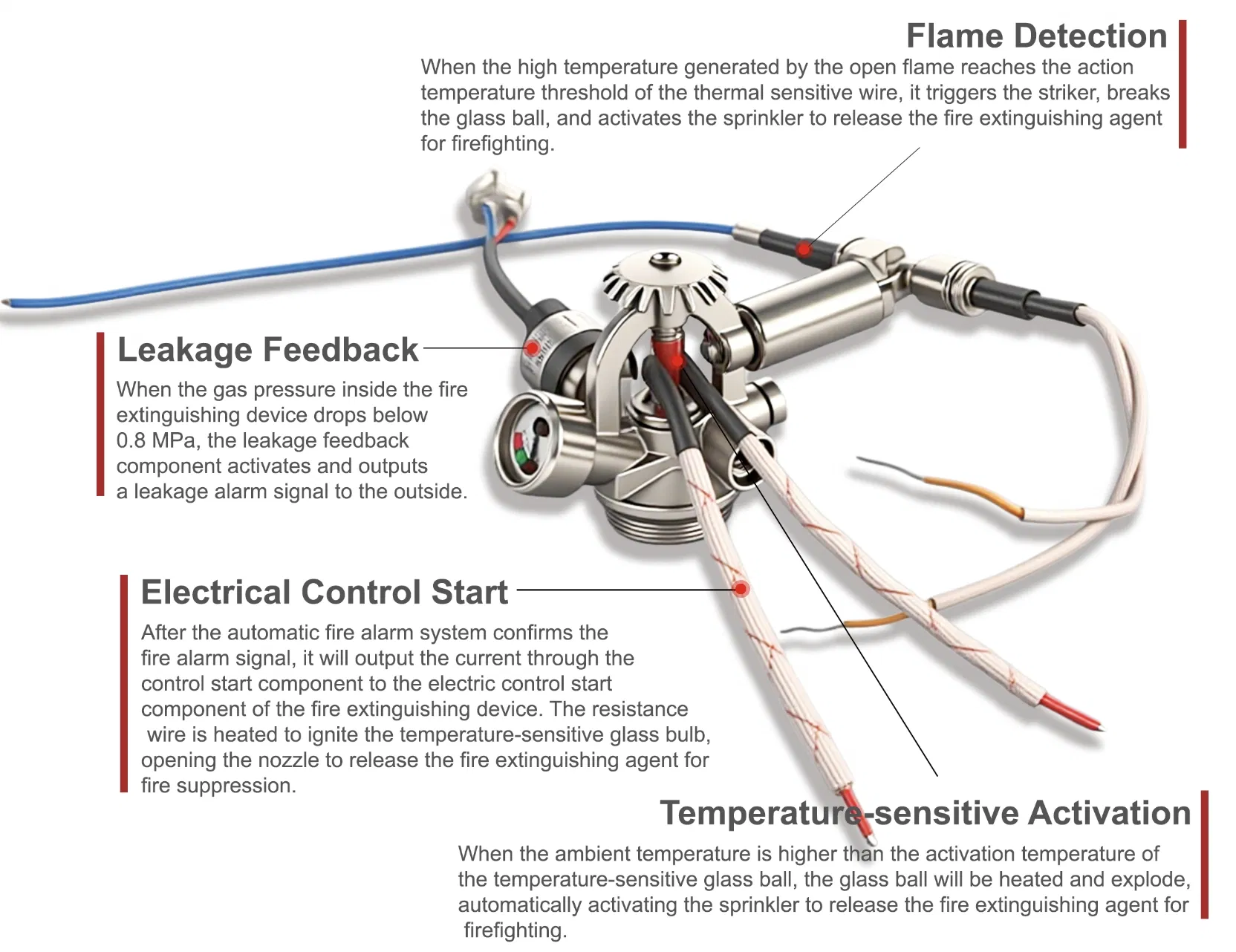 Flame Detection

When the high temperature generated by the open flame reaches the action temperature threshold of the thermal sensitive wire, it triggers the striker, breaks the glass ball, and activates the sprinkler to release the fire extinguishing agent for firefighting.

Leakage Feedback

When the gas pressure inside the fire extinguishing device drops below 0.8 MPa, the leakage feedback component activates and outputs a leakage alarm signal to the outside.

Electrical Control Start

After the automatic fire alarm system confirms the fire alarm signal, it will output the current through the control start component to the electric control start component of the fire extinguishing device. The resistance wire is heated to ignite the temperature-sensitive glass bulb, opening the nozzle to release the fire extinguishing agent for fire suppression.

Temperature-sensitive Activation

When the ambient temperature is higher than the activation temperature of the temperature-sensitive glass ball, the glass ball will be heated and explode, automatically activating the sprinkler to release the fire extinguishing agent for firefighting.