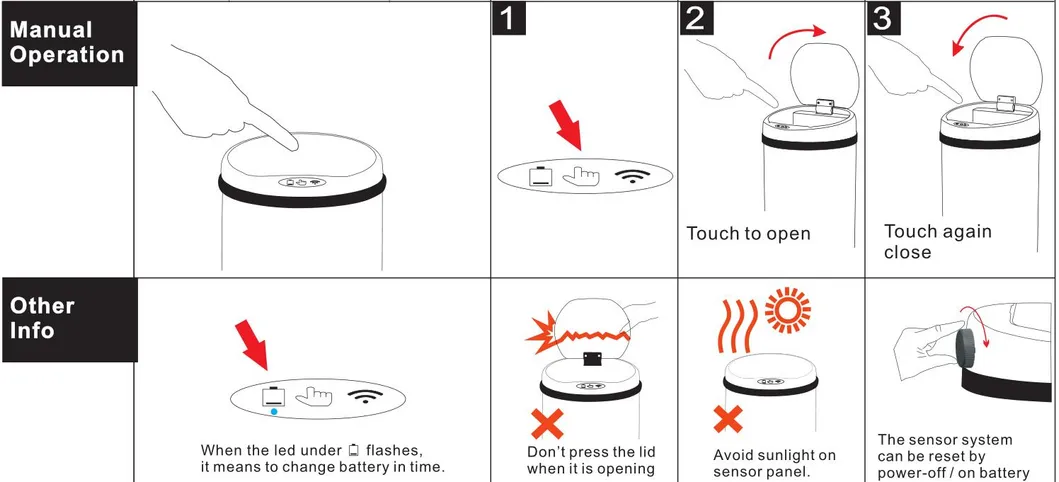 Manual Operation

1

2

Touch to open

3

Touch again close

Other Info

When the led under flashes, it means to change battery in time.

Don't press the lid when it is opening

Avoid sunlight on sensor panel.

The sensor system can be reset by power-off / on battery