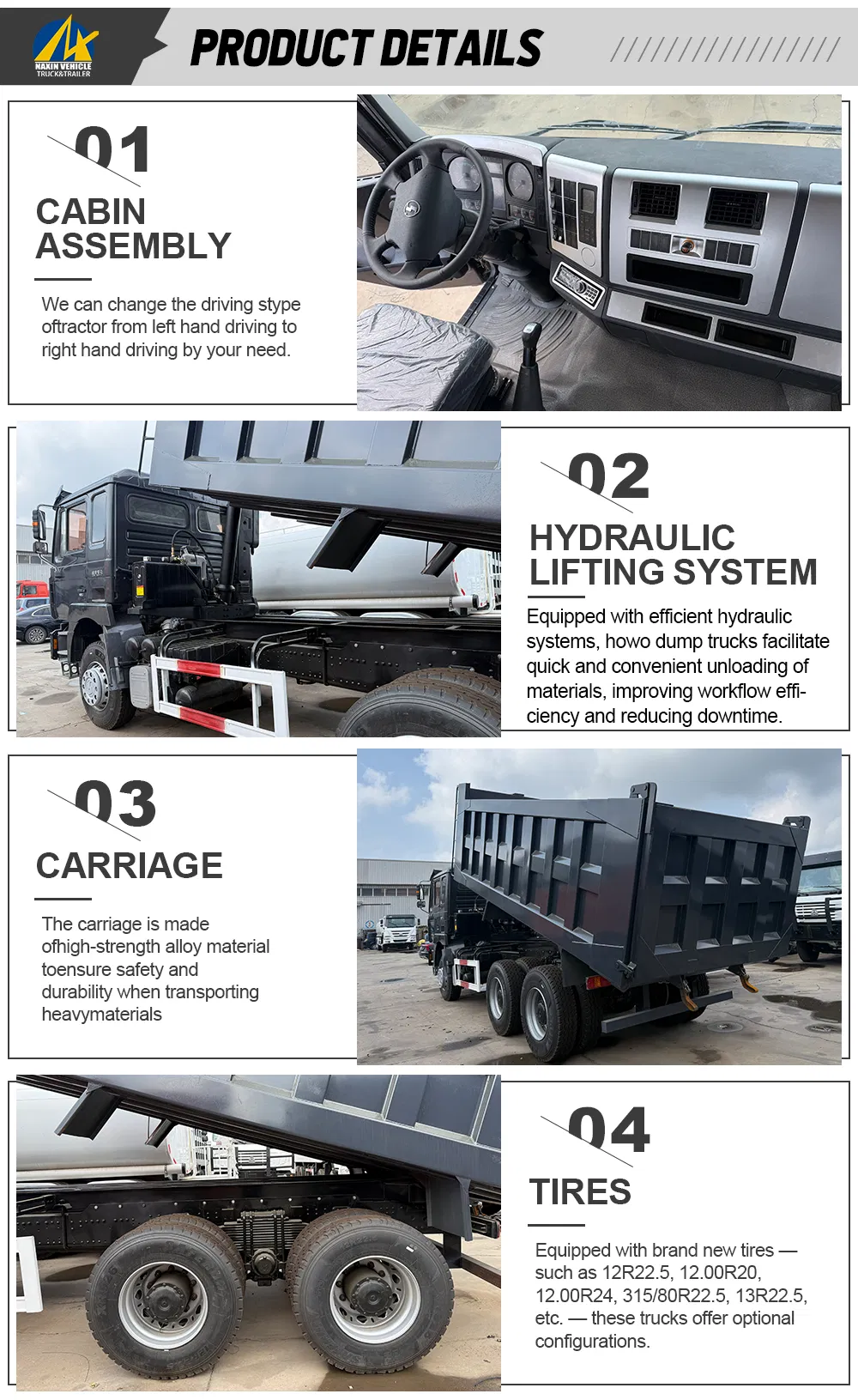 NAXIN VEHICLE
TRUCK&TRAILER

PRODUCT DETAILS

01

CABIN ASSEMBLY

We can change the driving stype oftractor from left hand driving to right hand driving by your need.

02

HYDRAULIC LIFTING SYSTEM

Equipped with efficient hydraulic systems, howo dump trucks facilitate quick and convenient unloading of materials, improving workflow efficiency and reducing downtime.

03

CARRIAGE

The carriage is made ofhigh-strength alloy material toensure safety and durability when transporting heavymaterials

04

TIRES

Equipped with brand new tires — such as 12R22.5, 12.00R20, 12.00R24, 315/80R22.5, 13R22.5, etc. — these trucks offer optional configurations.