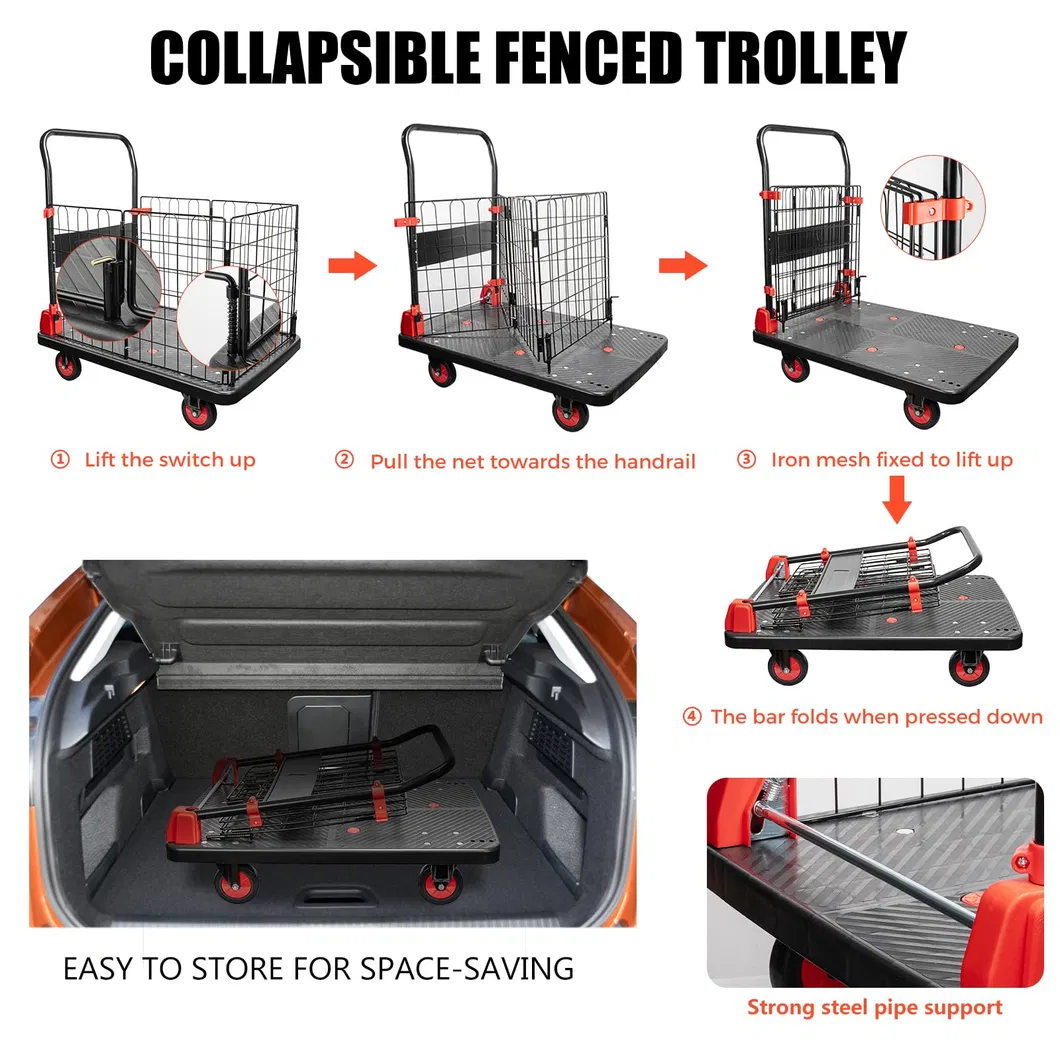 COLLAPSIBLE FENCED TROLLEY

① Lift the switch up

② Pull the net towards the handrail

③ Iron mesh fixed to lift up

④ The bar folds when pressed down

EASY TO STORE FOR SPACE-SAVING

Strong steel pipe support