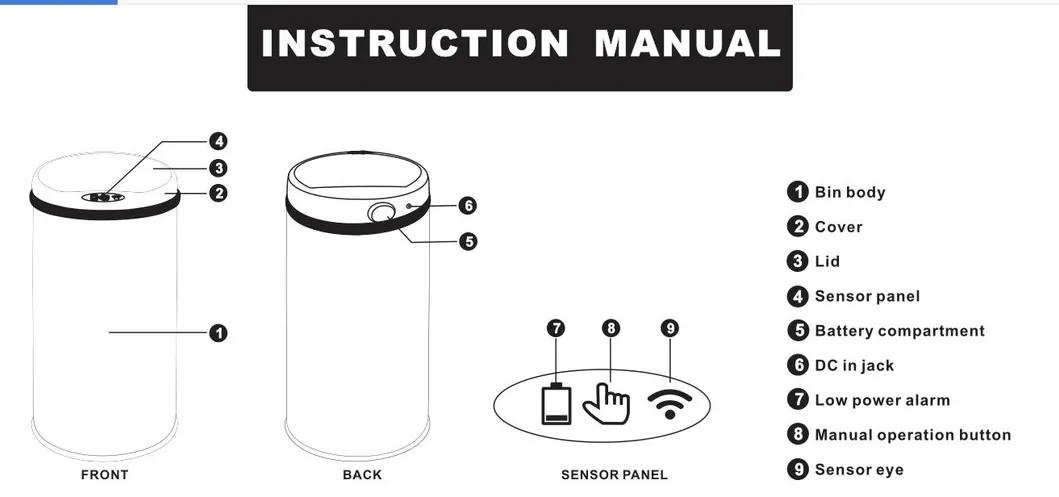 INSTRUCTION MANUAL

4
3
2
1
FRONT

6
5
BACK

7 8 9
SENSOR PANEL

1 Bin body
2 Cover
3 Lid
4 Sensor panel
5 Battery compartment
6 DC in jack
7 Low power alarm
8 Manual operation button
9 Sensor eye