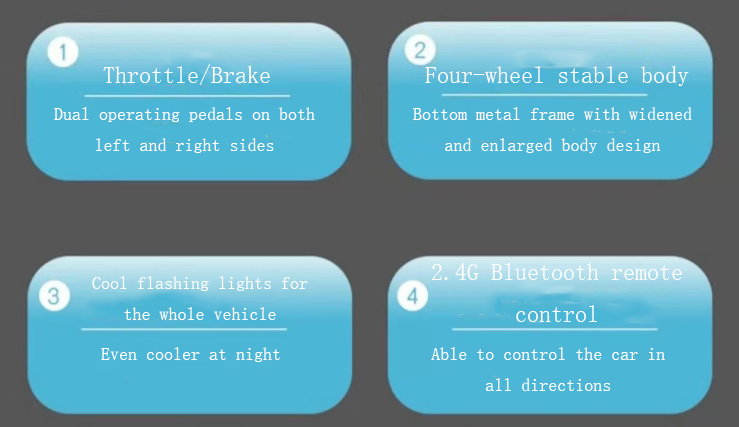 1

Throttle/Brake

Dual operating pedals on both left and right sides

2

Four-wheel stable body

Bottom metal frame with widened and enlarged body design

3

Cool flashing lights for the whole vehicle

Even cooler at night

4

2.4G Bluetooth remote control

Able to control the car in all directions