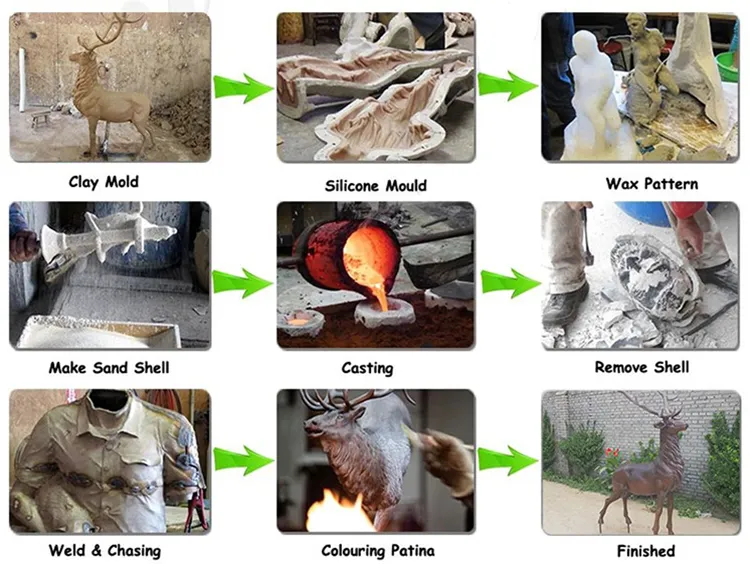 Clay Mold
Silicone Mould
Wax Pattern
Make Sand Shell
Casting
Remove Shell
Weld & Chasing
Colouring Patina
Finished