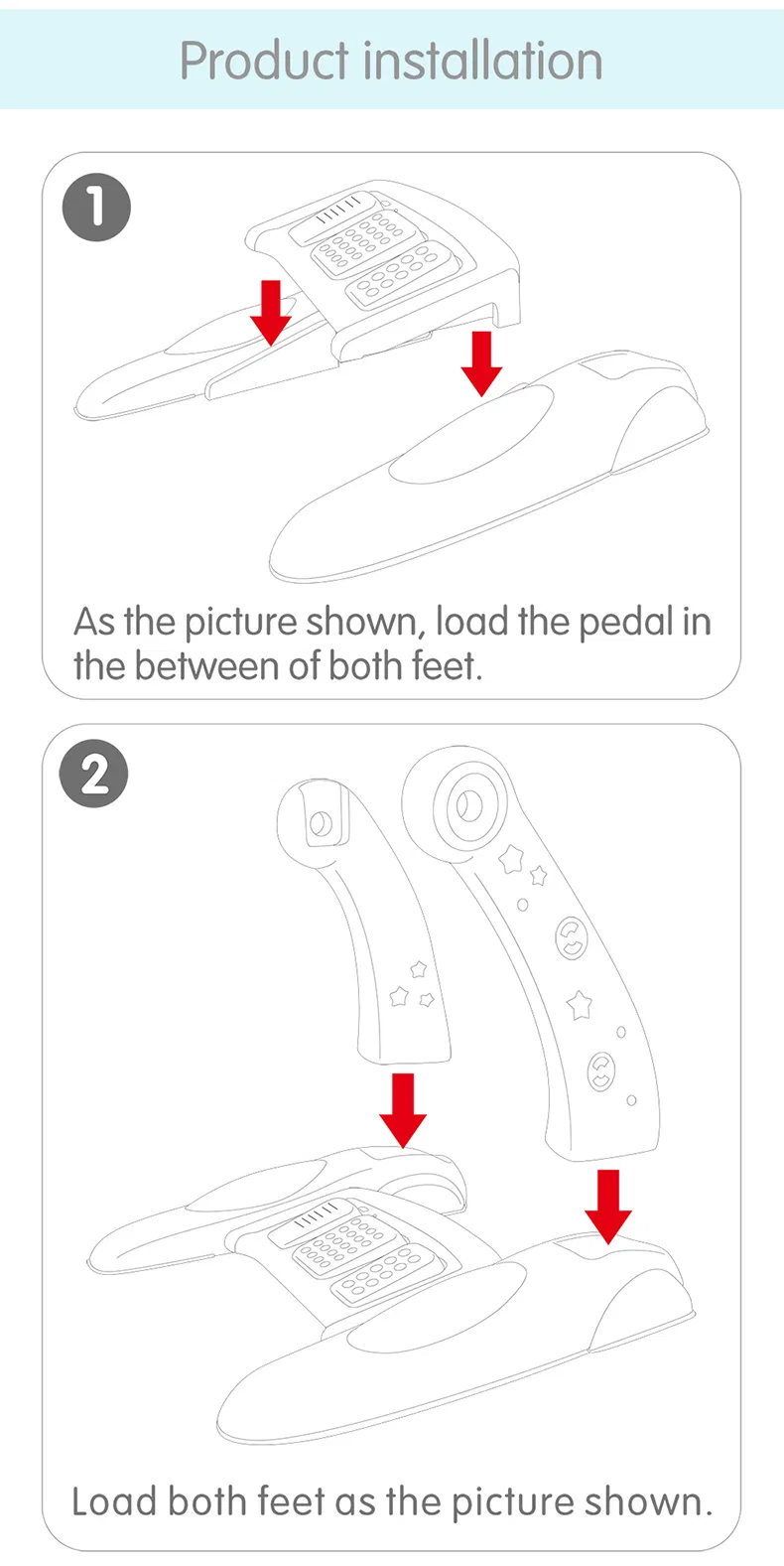 Product installation

1

As the picture shown, load the pedal in the between of both feet.

2

Load both feet as the picture shown.