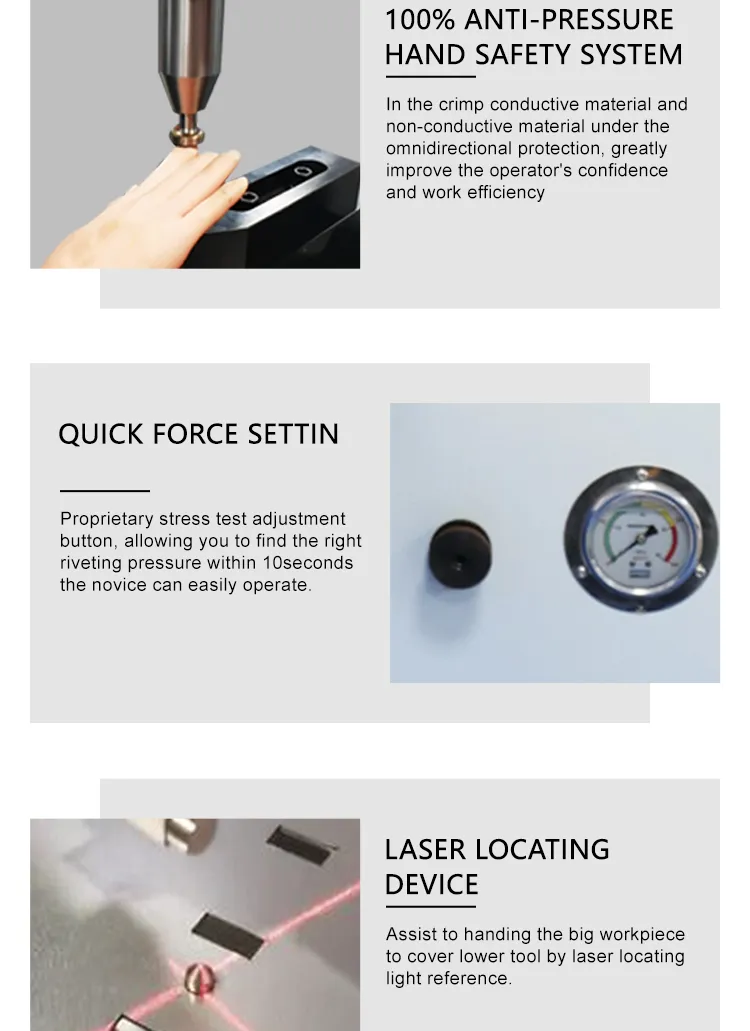 100% ANTI-PRESSURE HAND SAFETY SYSTEM

In the crimp conductive material and non-conductive material under the omnidirectional protection, greatly improve the operator's confidence and work efficiency

QUICK FORCE SETTIN

Proprietary stress test adjustment button, allowing you to find the right riveting pressure within 10seconds the novice can easily operate.

LASER LOCATING DEVICE

Assist to handing the big workpiece to cover lower tool by laser locating light reference.