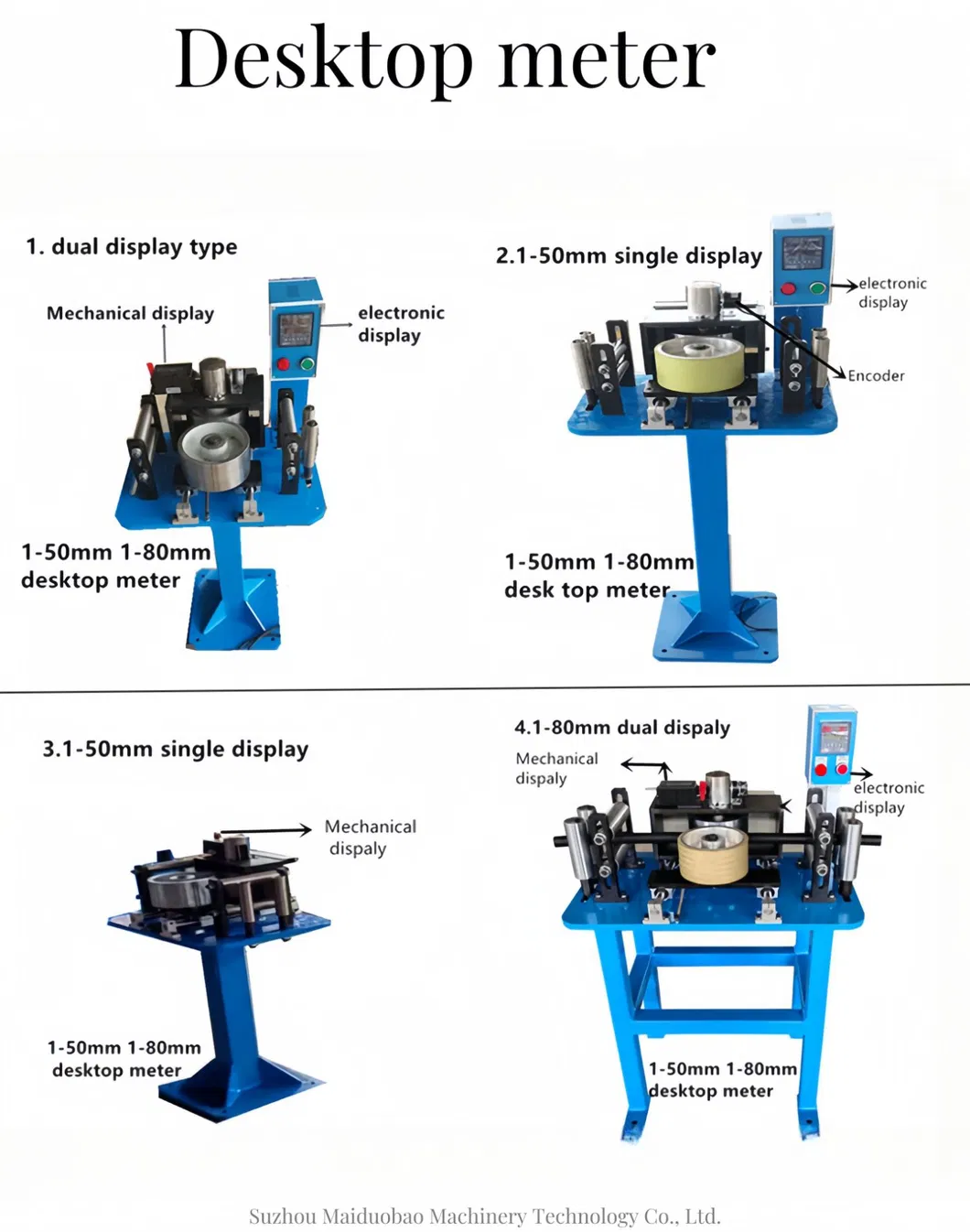 Desktop meter

1. dual display type

Mechanical display

electronic display

1-50mm 1-80mm desktop meter

2.1-50mm single display

electronic display

Encoder

1-50mm 1-80mm desk top meter

3.1-50mm single display

Mechanical dispaly

1-50mm 1-80mm desktop meter

4.1-80mm dual dispaly

Mechanical dispaly

electronic display

1-50mm 1-80mm desktop meter

Suzhou Maiduobao Machinery Technology Co., Ltd.