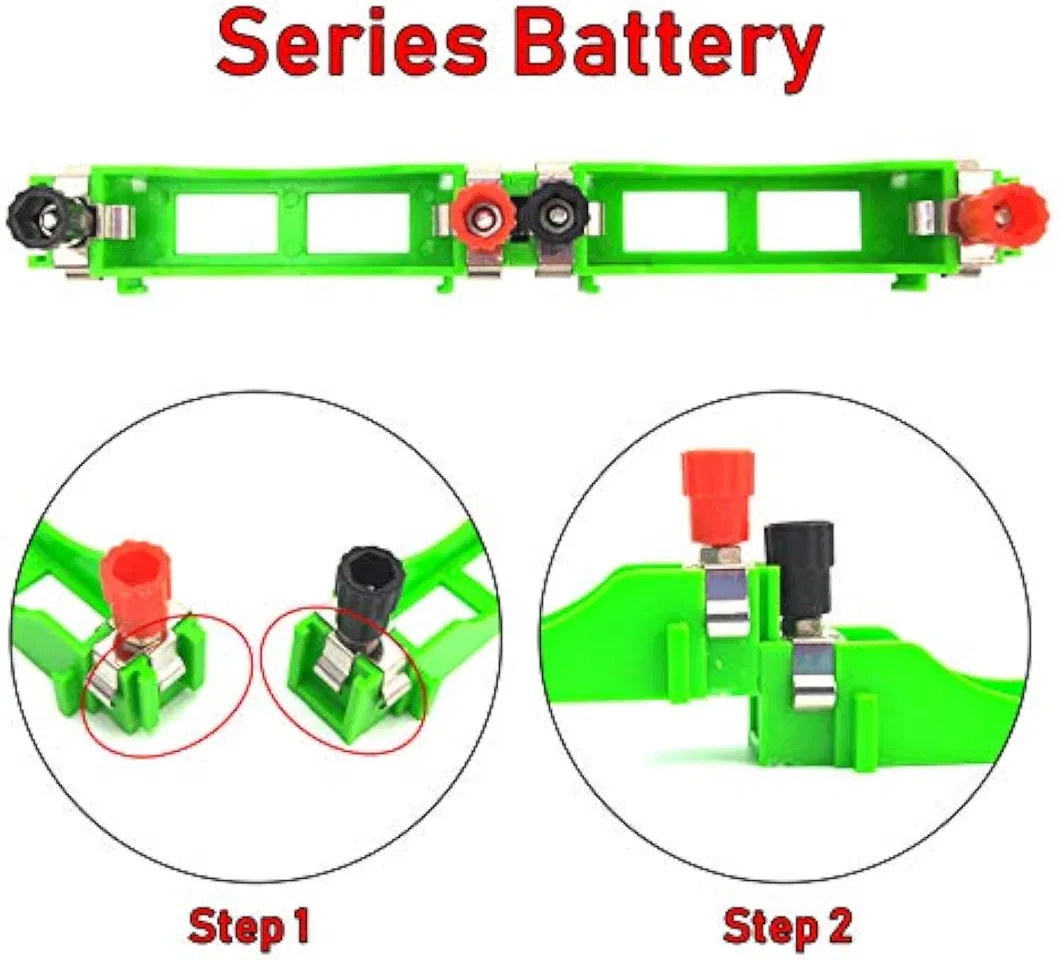 Series Battery

Step 1

Step 2