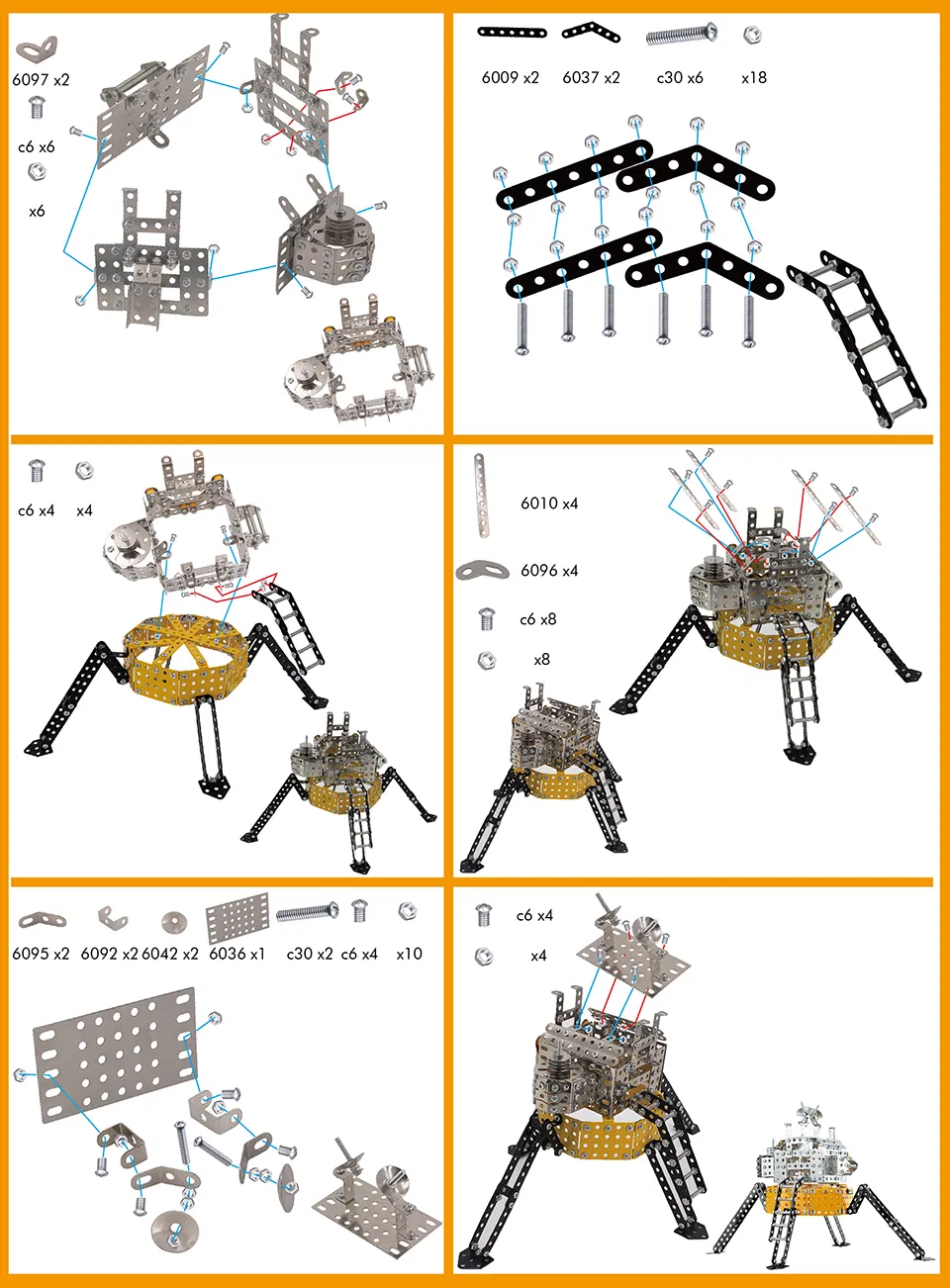 6097 x2

c6 x6

x6

6009 x2 6037 x2 c30 x6 x18

c6 x4 x4

6010 x4

6096 x4

c6 x8

x8

6095 x2 6092 x2 6042 x2 6036 x1 c30 x2 c6 x4 x10

c6 x4

x4