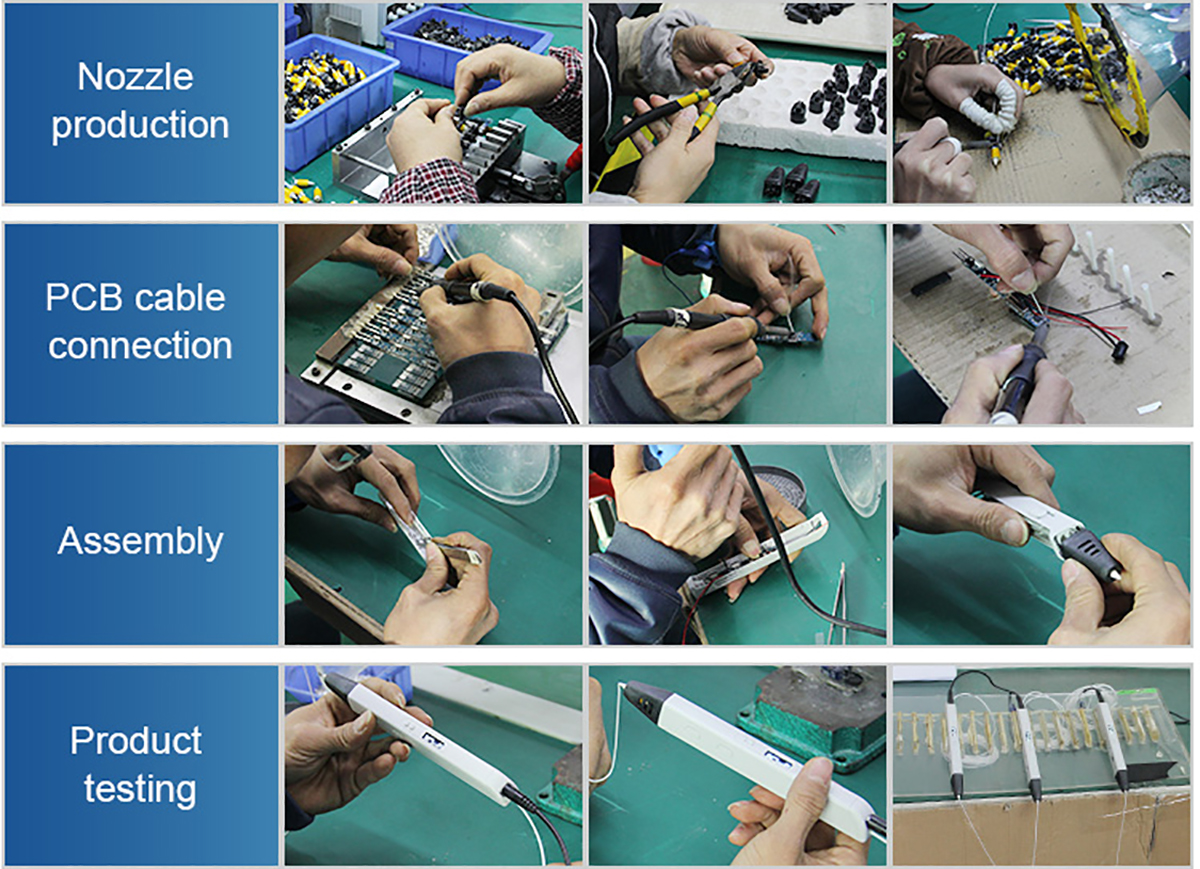 Nozzle production

PCB cable connection

Assembly

Product testing