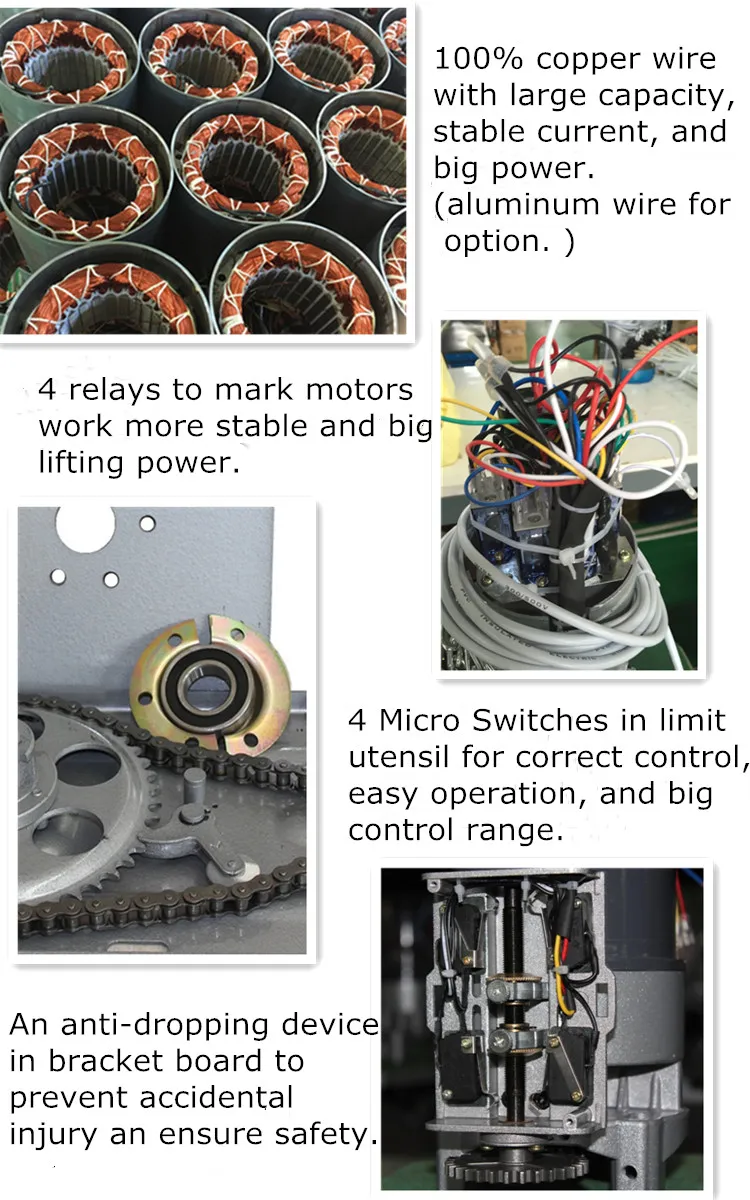 100% copper wire with large capacity, stable current, and big power. (aluminum wire for option. )

4 relays to mark motors work more stable and big lifting power.

4 Micro Switches in limit utensil for correct control, easy operation, and big control range.

An anti-dropping device in bracket board to prevent accidental injury an ensure safety.