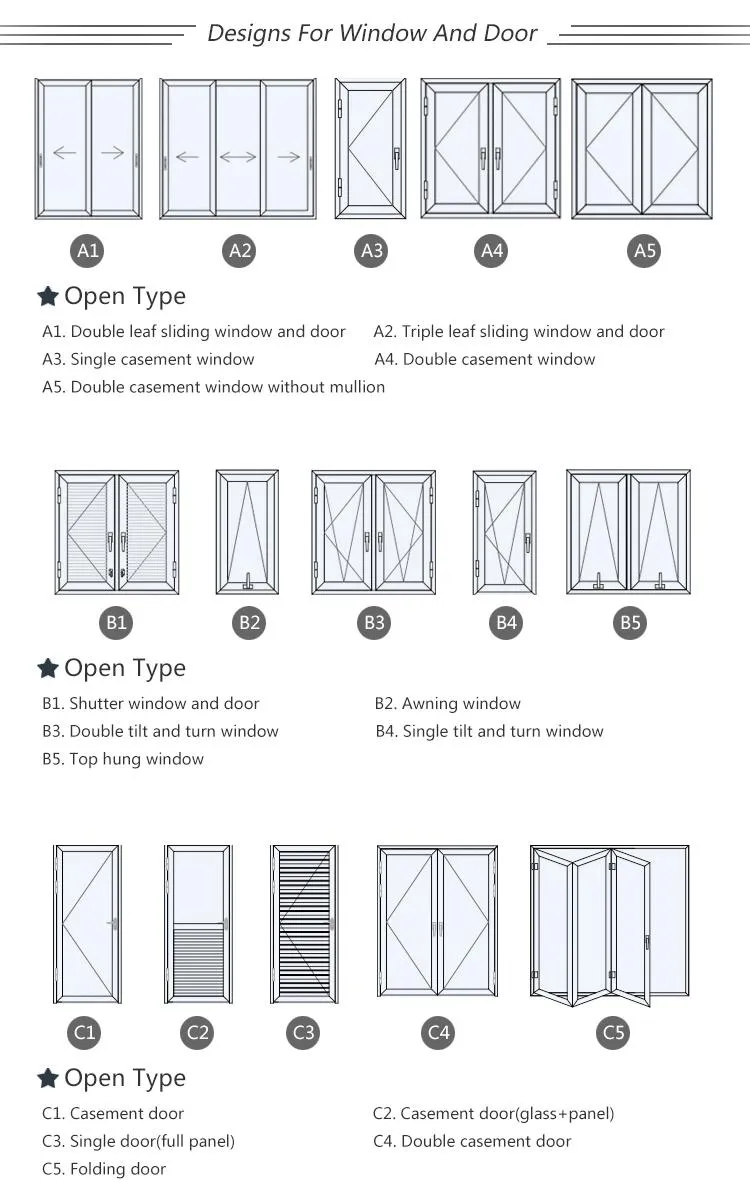 Designs For Window And Door

A1 A2 A3 A4 A5

Open Type

A1. Double leaf sliding window and door
A2. Triple leaf sliding window and door
A3. Single casement window
A4. Double casement window
A5. Double casement window without mullion

B1 B2 B3 B4 B5

Open Type

B1. Shutter window and door
B2. Awning window
B3. Double tilt and turn window
B4. Single tilt and turn window
B5. Top hung window

C1 C2 C3 C4 C5

Open Type

C1. Casement door
C2. Casement door(glass+panel)
C3. Single door(full panel)
C4. Double casement door
C5. Folding door