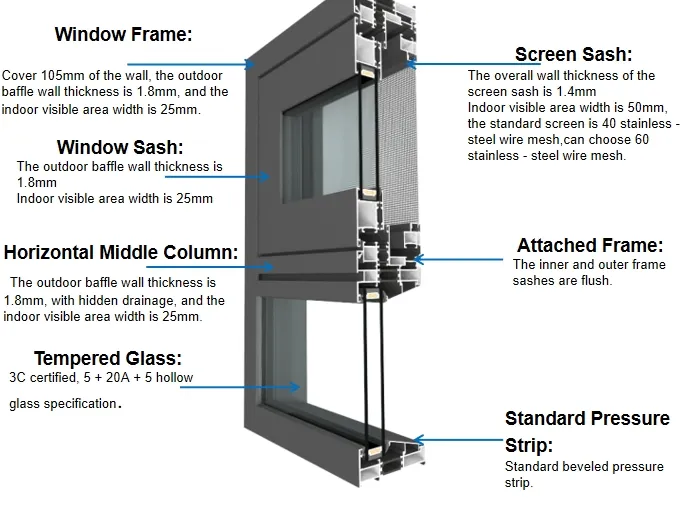 Window Frame:

Cover 105mm of the wall, the outdoor baffle wall thickness is 1.8mm, and the indoor visible area width is 25mm.

Window Sash:

The outdoor baffle wall thickness is 1.8mm
Indoor visible area width is 25mm

Horizontal Middle Column:

The outdoor baffle wall thickness is 1.8mm, with hidden drainage, and the indoor visible area width is 25mm.

Tempered Glass:

3C certified, 5 + 20A + 5 hollow glass specification.

Screen Sash:

The overall wall thickness of the screen sash is 1.4mm
Indoor visible area width is 50mm, the standard screen is 40 stainless - steel wire mesh,can choose 60 stainless - steel wire mesh.

Attached Frame:

The inner and outer frame sashes are flush.

Standard Pressure Strip:

Standard beveled pressure strip.