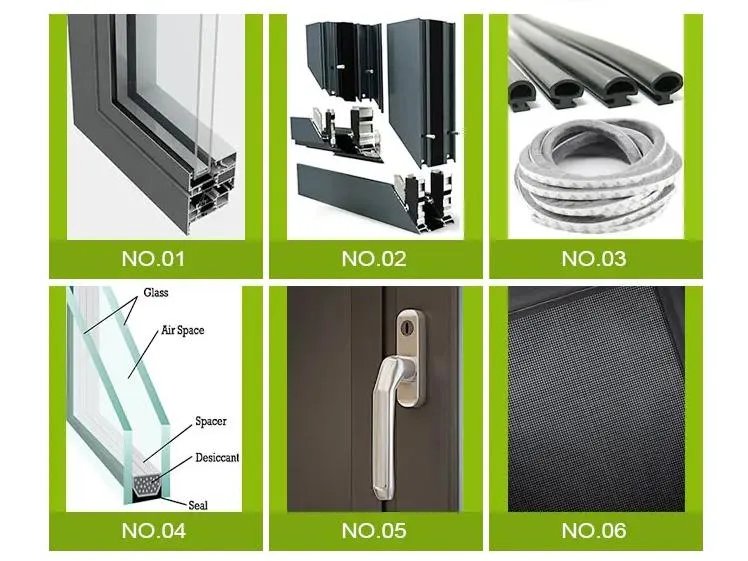 NO.01

NO.02

NO.03

Glass
Air Space
Spacer
Desiccant
Seal

NO.04

NO.05

NO.06