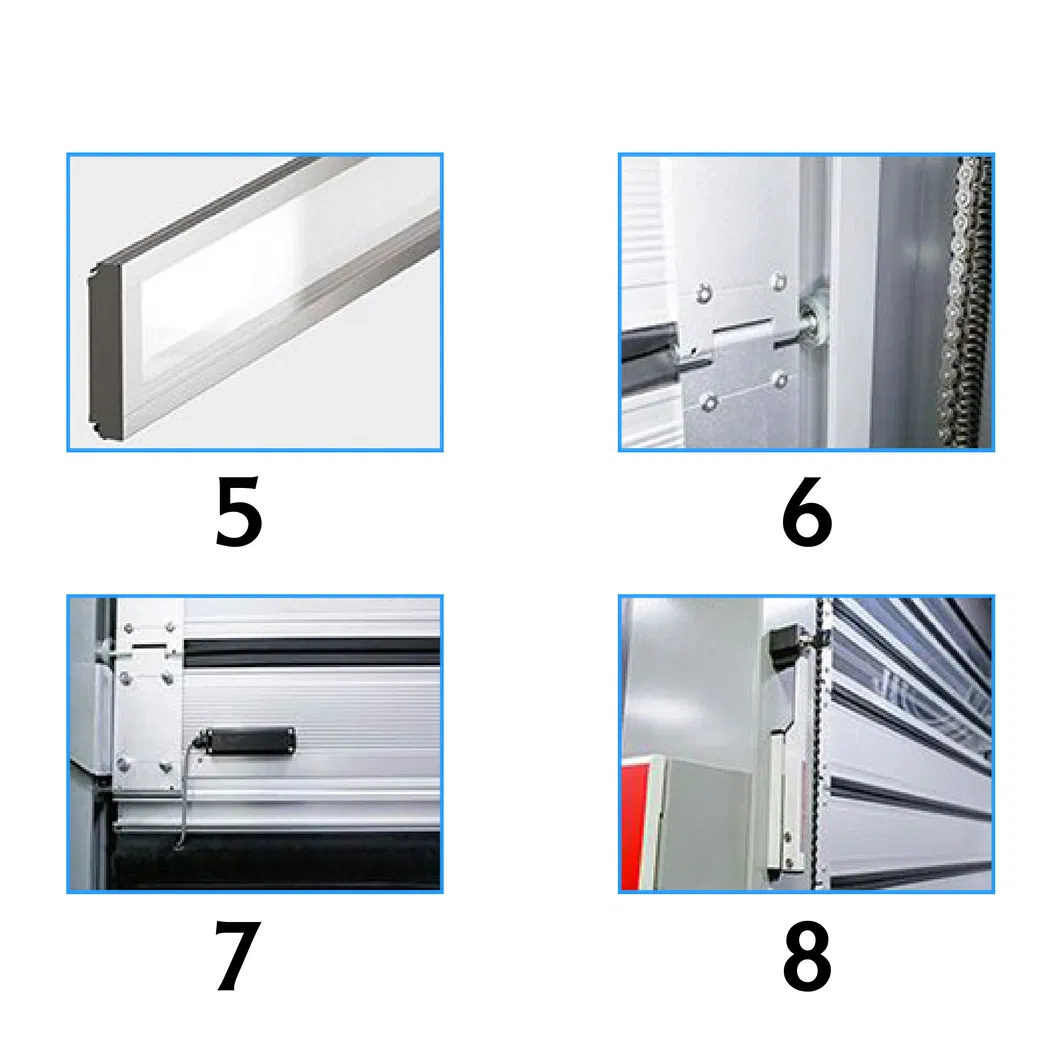 5

6

7

8