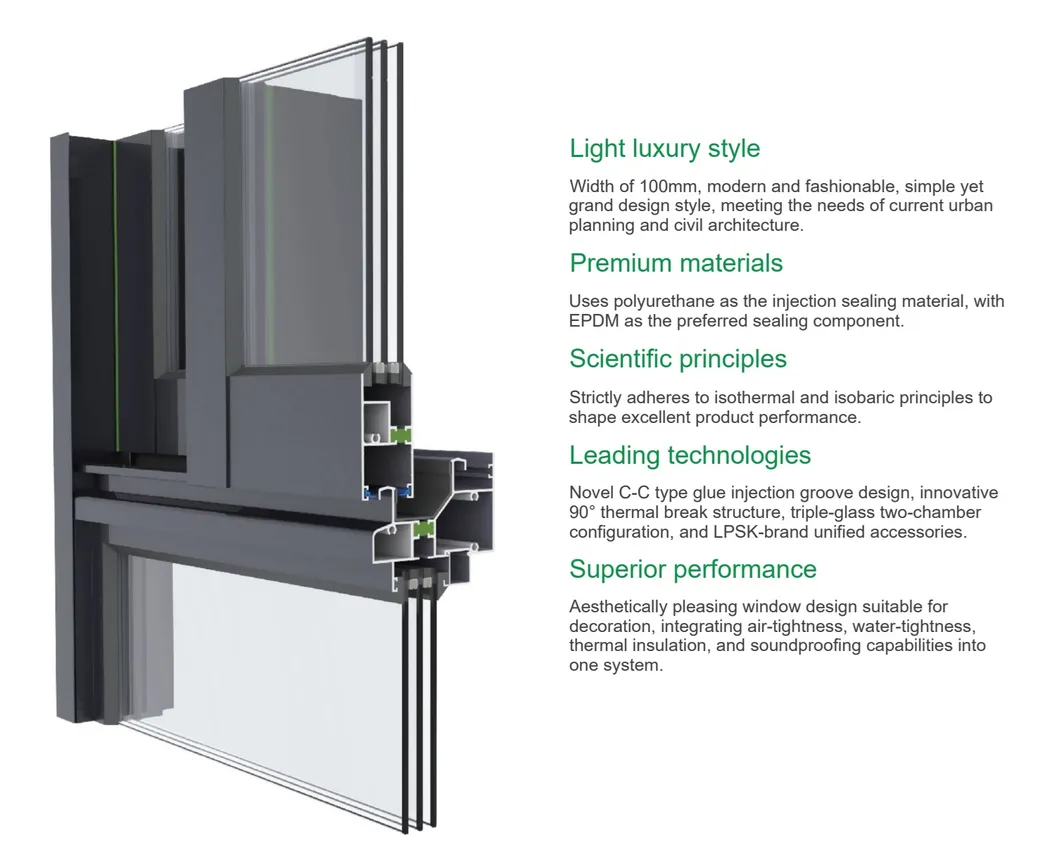 Light luxury style

Width of 100mm, modern and fashionable, simple yet grand design style, meeting the needs of current urban planning and civil architecture.

Premium materials

Uses polyurethane as the injection sealing material, with EPDM as the preferred sealing component.

Scientific principles

Strictly adheres to isothermal and isobaric principles to shape excellent product performance.

Leading technologies

Novel C-C type glue injection groove design, innovative 90° thermal break structure, triple-glass two-chamber configuration, and LPSK-brand unified accessories.

Superior performance

Aesthetically pleasing window design suitable for decoration, integrating air-tightness, water-tightness, thermal insulation, and soundproofing capabilities into one system.