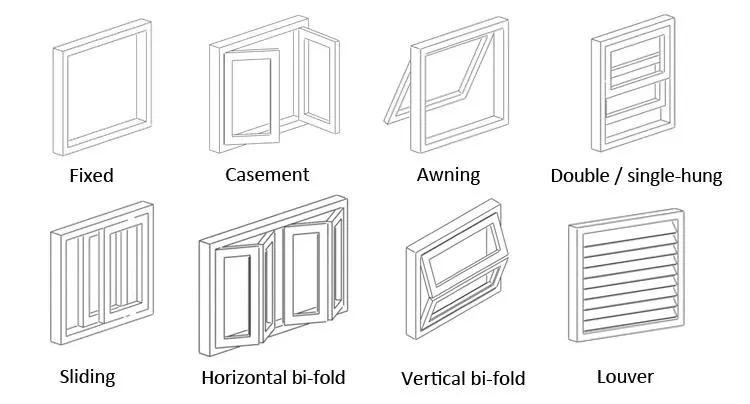 Fixed

Casement

Awning

Double / single-hung

Sliding

Horizontal bi-fold

Vertical bi-fold

Louver