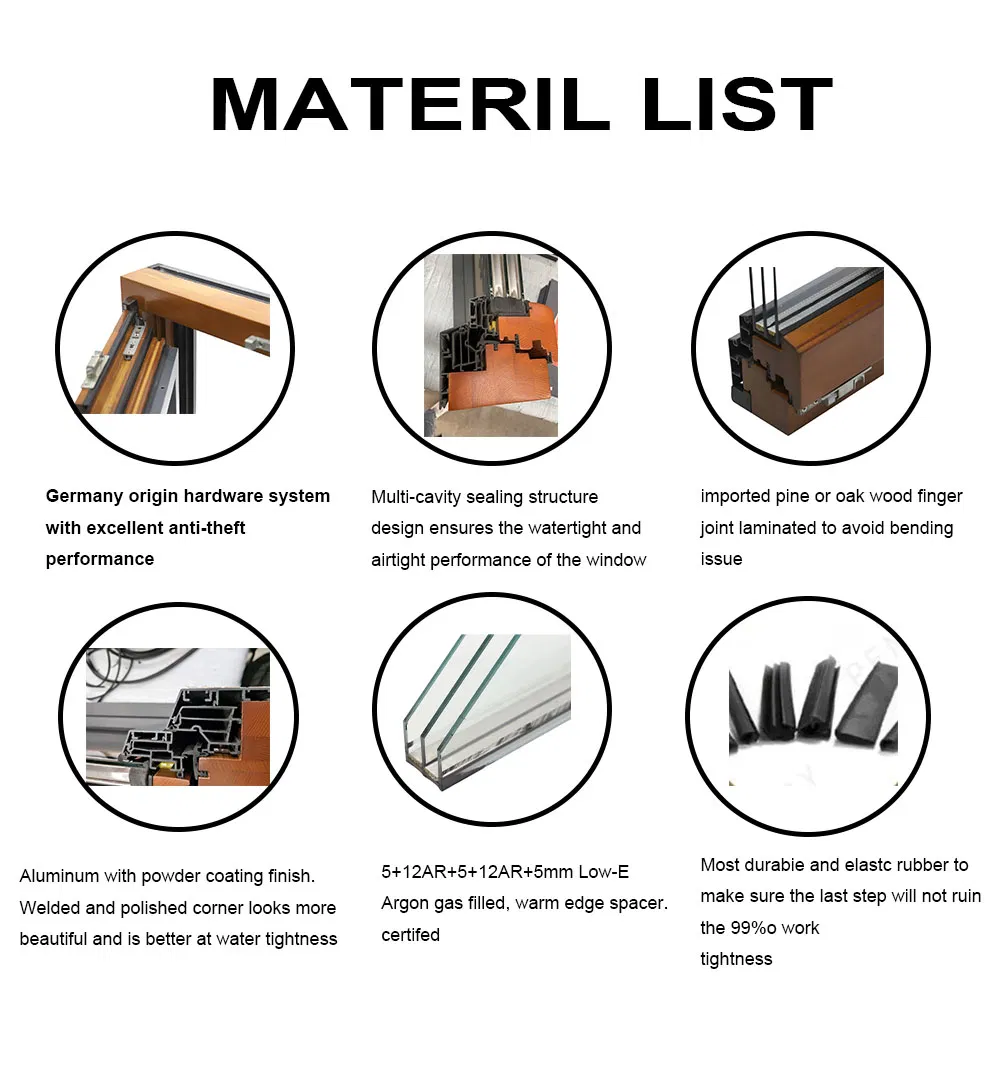 MATERIL LIST

Germany origin hardware system with excellent anti-theft performance

Multi-cavity sealing structure design ensures the watertight and airtight performance of the window

imported pine or oak wood finger joint laminated to avoid bending issue

Aluminum with powder coating finish. Welded and polished corner looks more beautiful and is better at water tightness

5+12AR+5+12AR+5mm Low-E Argon gas filled, warm edge spacer. certifed

Most durabie and elastc rubber to make sure the last step will not ruin the 99%o work tightness