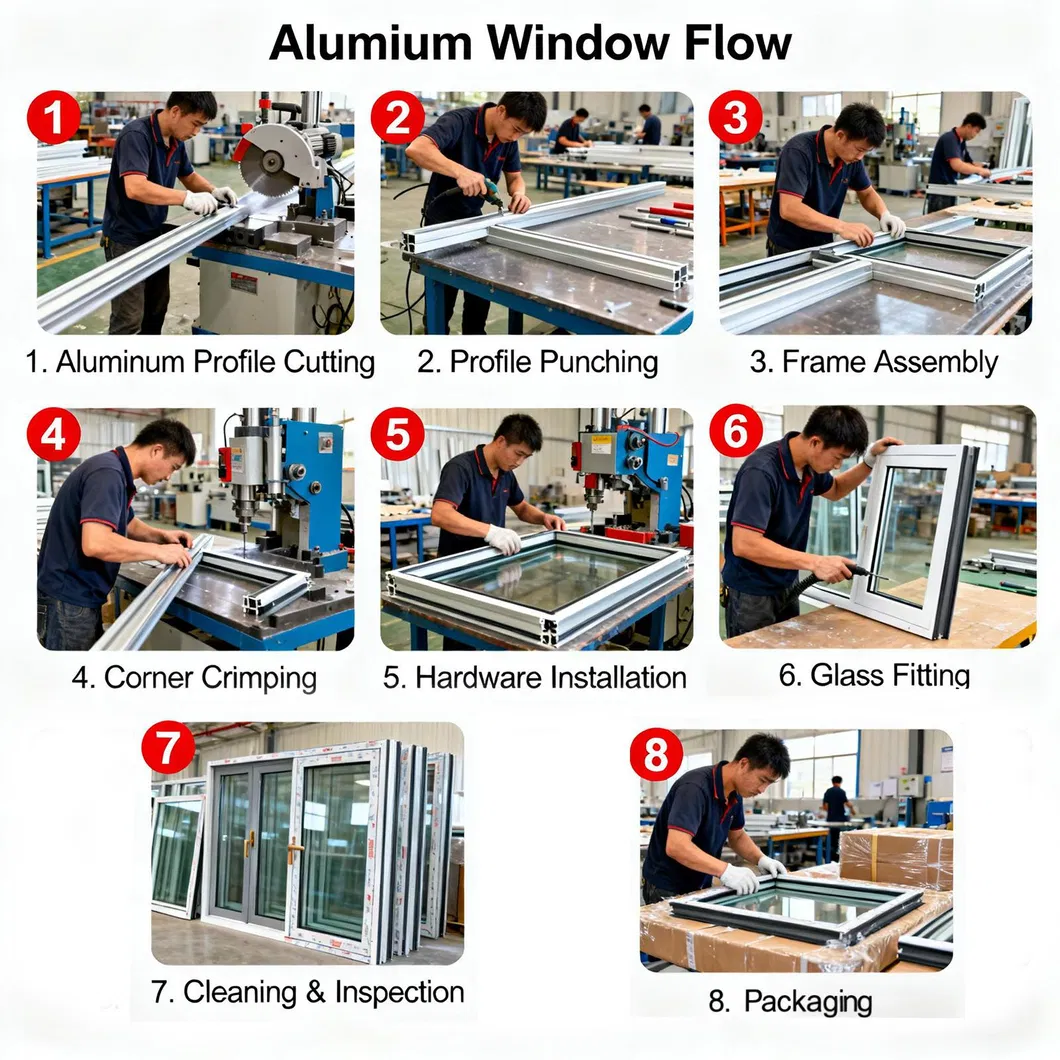 Alumium Window Flow

1

1. Aluminum Profile Cutting

2

2. Profile Punching

3

3. Frame Assembly

4

4. Corner Crimping

5

5. Hardware Installation

6

6. Glass Fitting

7

7. Cleaning & Inspection

8

8. Packaging