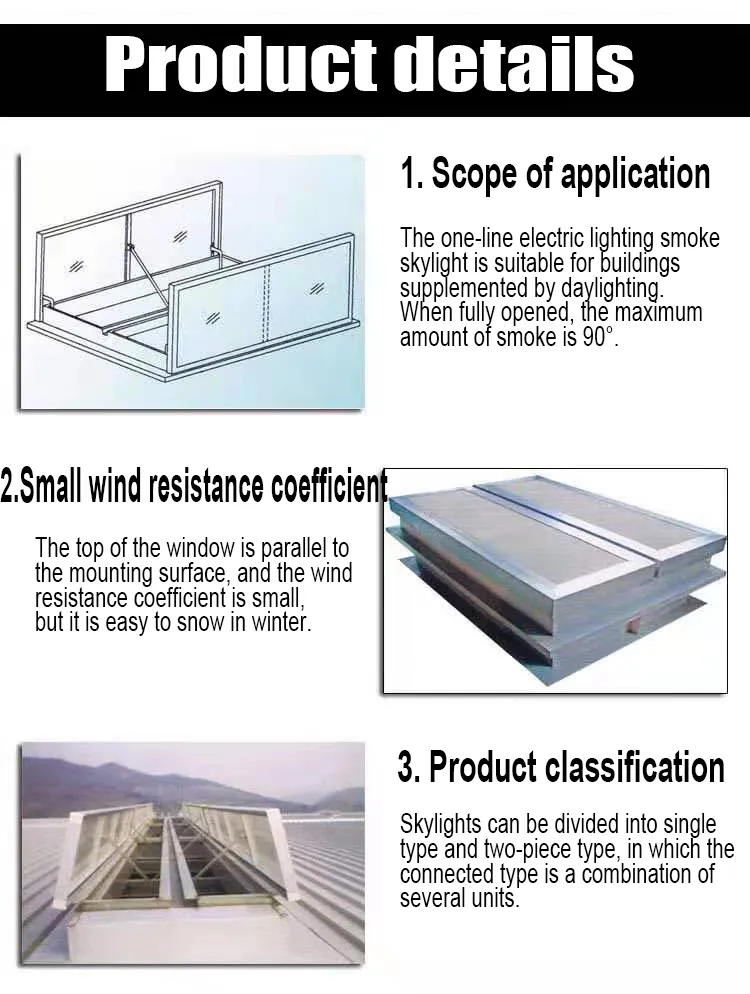 Product details

1. Scope of application

The one-line electric lighting smoke skylight is suitable for buildings supplemented by daylighting. When fully opened, the maximum amount of smoke is 90°.

2.Small wind resistance coefficient

The top of the window is parallel to the mounting surface, and the wind resistance coefficient is small, but it is easy to snow in winter.

3. Product classification

Skylights can be divided into single type and two-piece type, in which the connected type is a combination of several units.