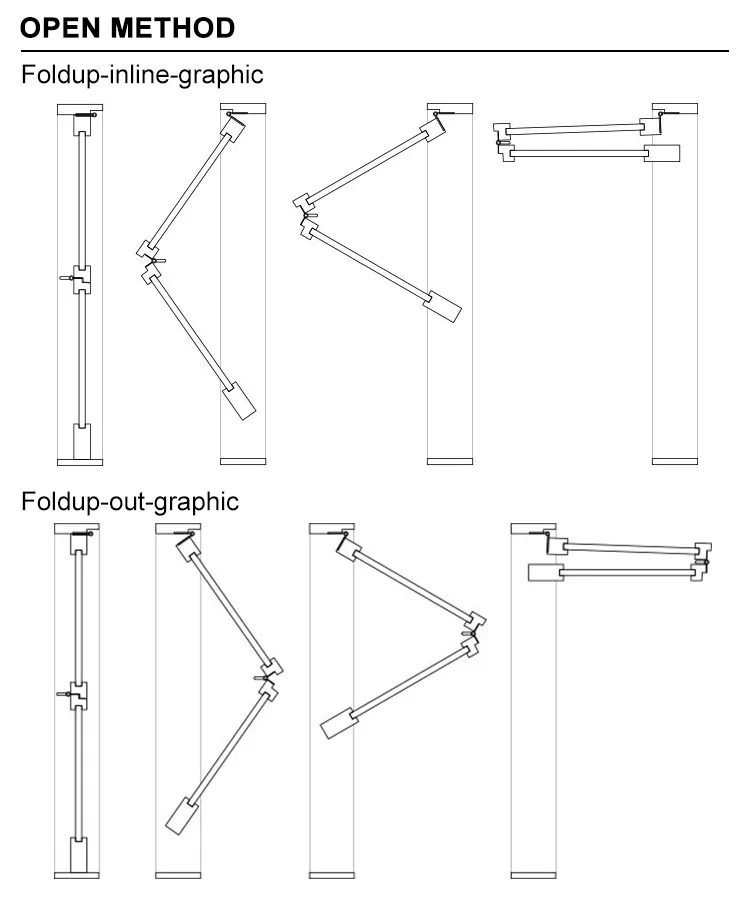 OPEN METHOD

Foldup-inline-graphic

Foldup-out-graphic