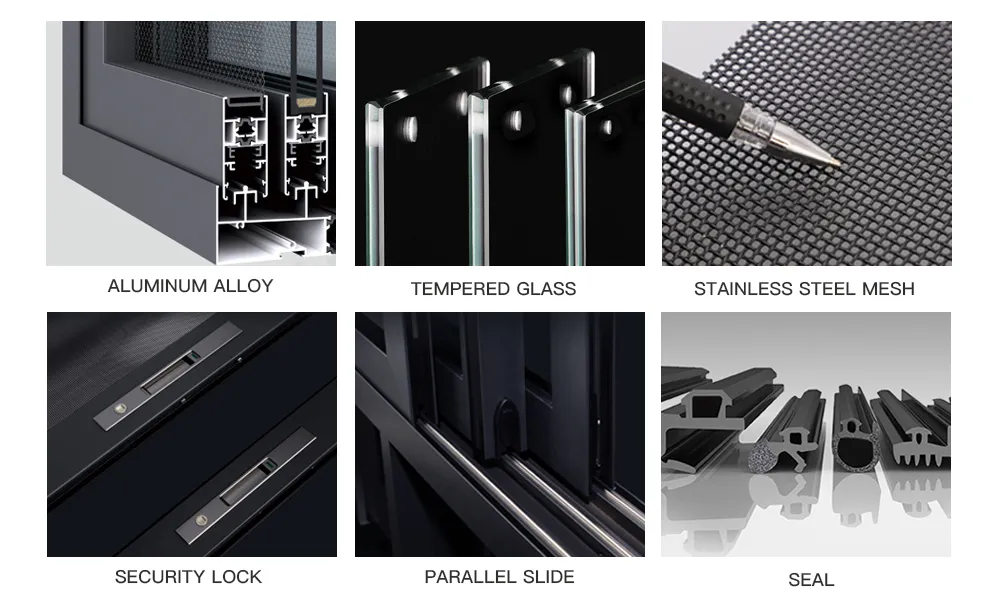 ALUMINUM ALLOY

TEMPERED GLASS

STAINLESS STEEL MESH

SECURITY LOCK

PARALLEL SLIDE

SEAL