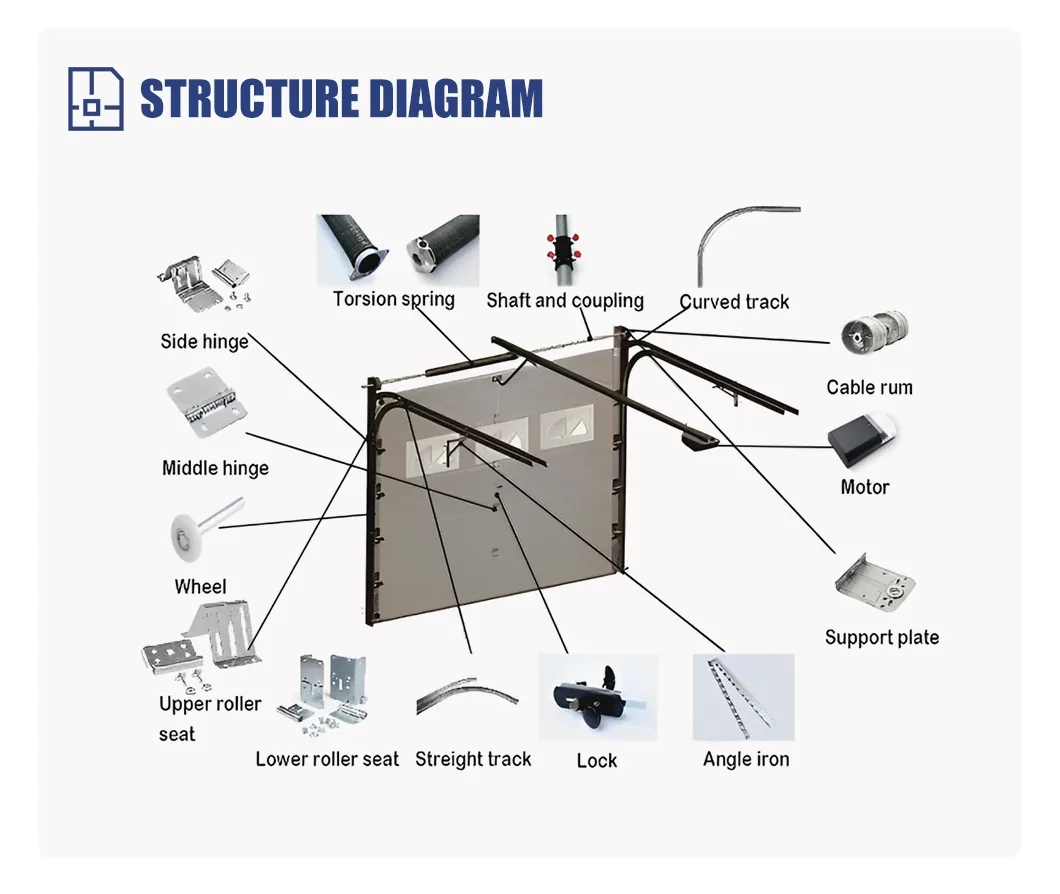 STRUCTURE DIAGRAM

Torsion spring

Shaft and coupling

Curved track

Side hinge

Cable rum

Middle hinge

Motor

Wheel

Support plate

Upper roller seat

Lower roller seat

Streight track

Lock

Angle iron