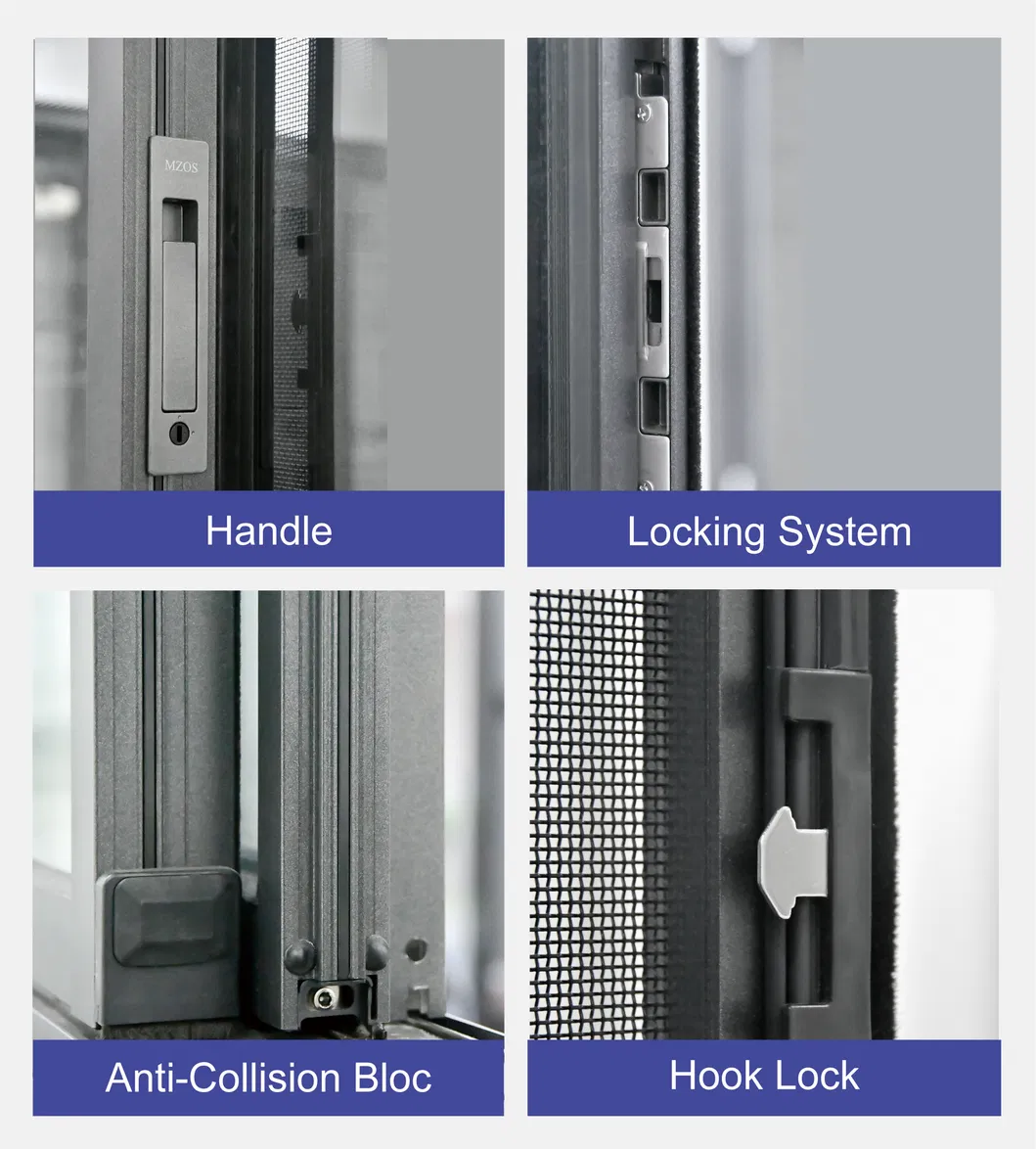 MZOS

Handle

Locking System

Anti-Collision Bloc

Hook Lock