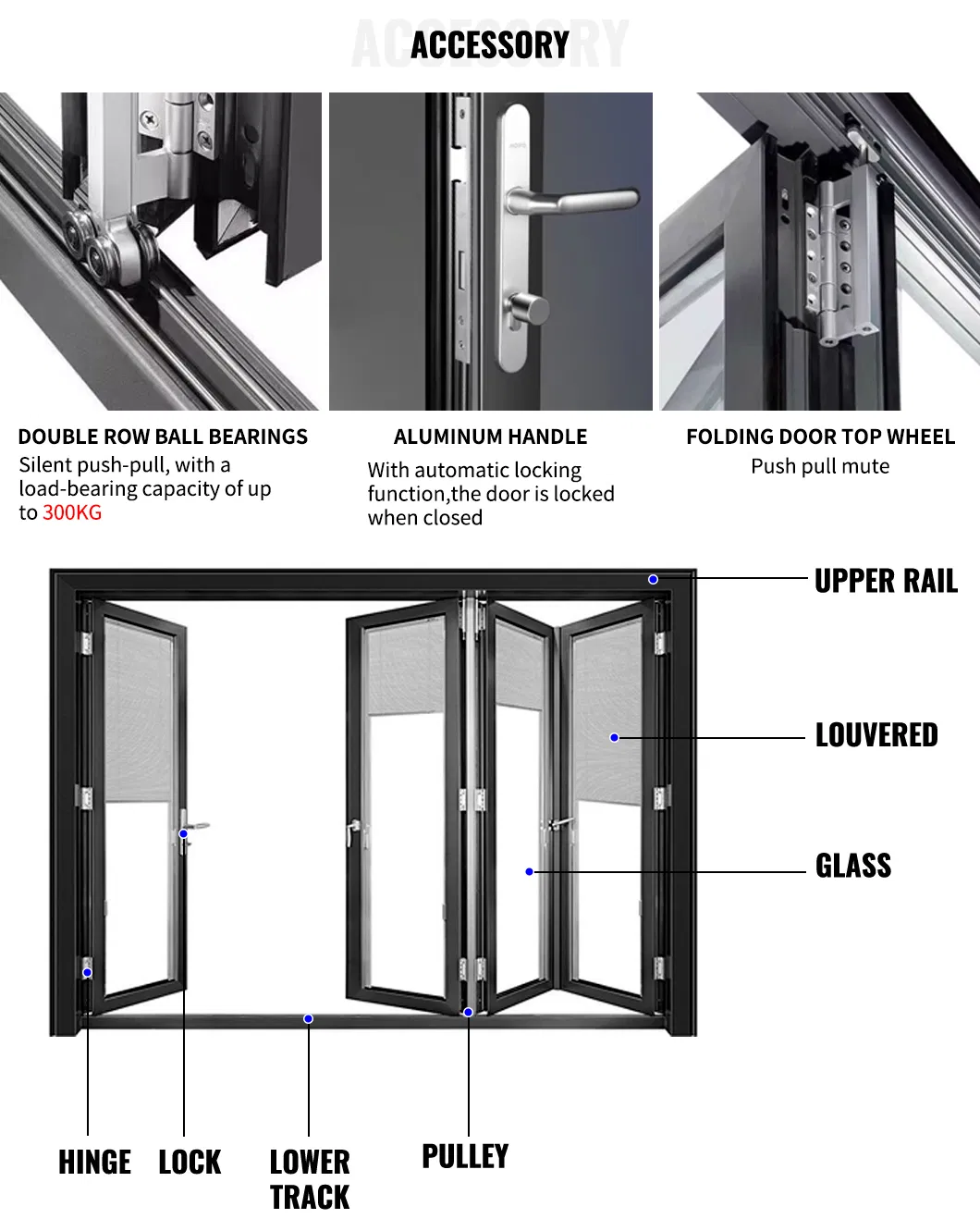 ACCESSORY

DOUBLE ROW BALL BEARINGS
Silent push-pull, with a load-bearing capacity of up to 300KG

ALUMINUM HANDLE
With automatic locking function,the door is locked when closed

FOLDING DOOR TOP WHEEL
Push pull mute

UPPER RAIL

LOUVERED

GLASS

HINGE

LOCK

LOWER TRACK

PULLEY